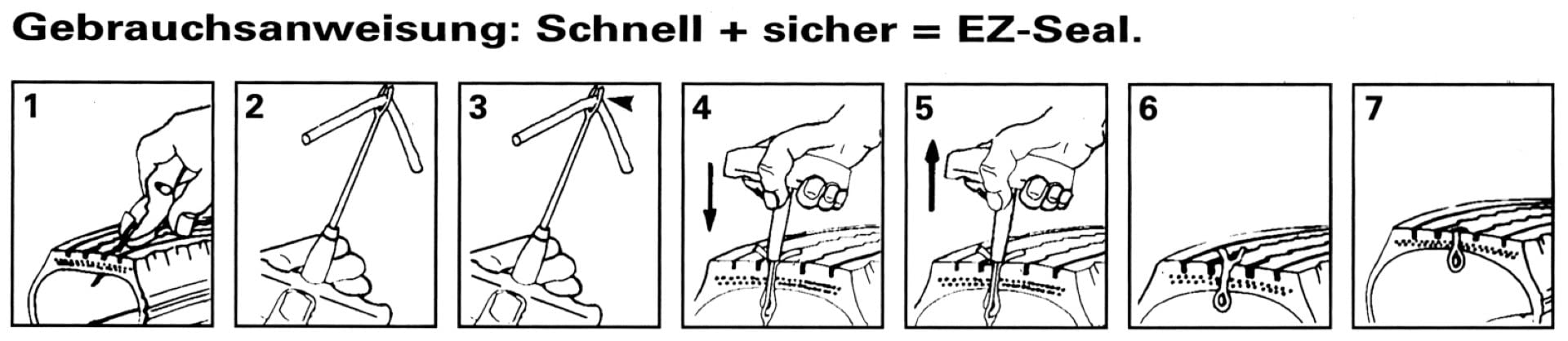 Gebrauchsanweisung: Schnell + sicher = EZ-Seal.

1

2

3

4

5

6

7