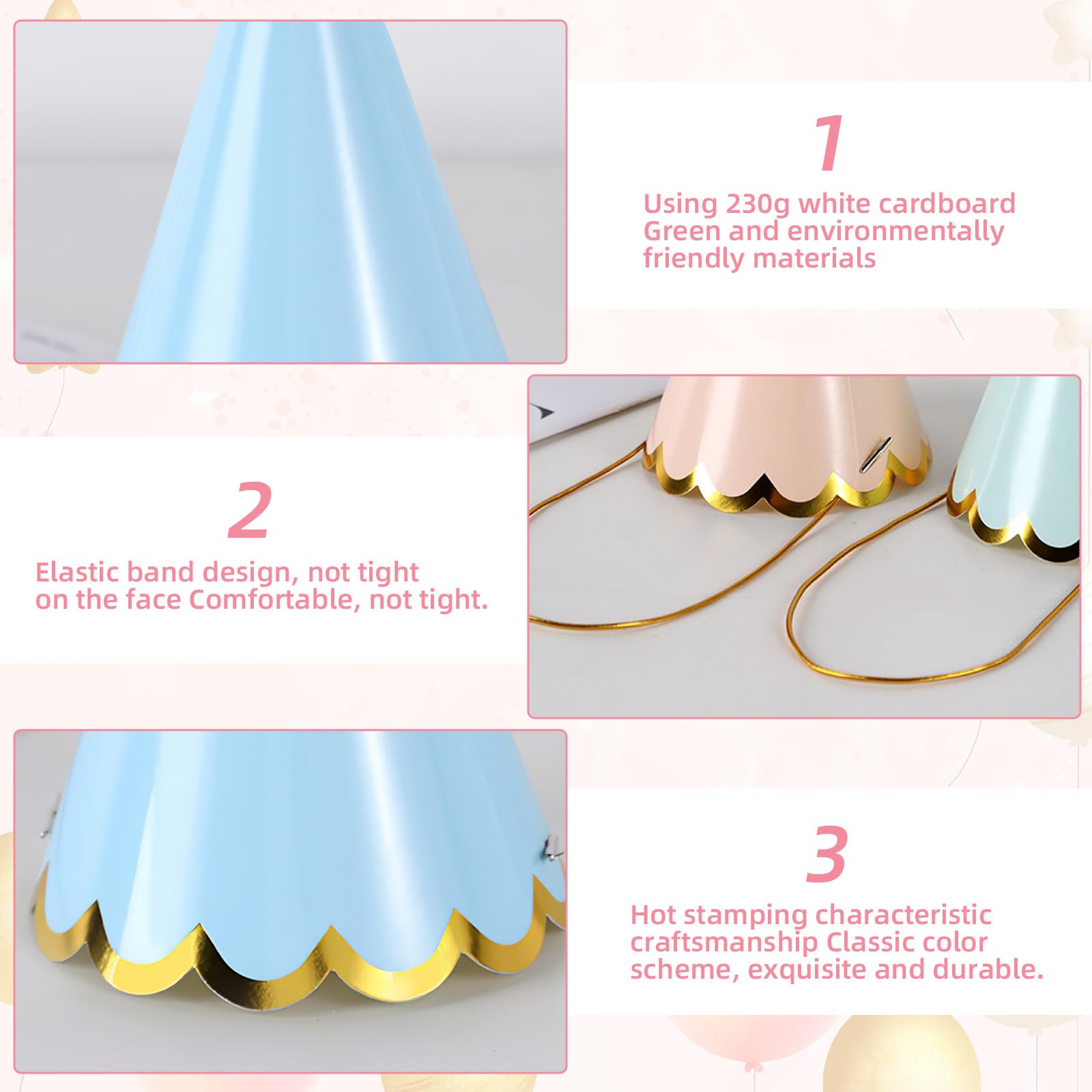 1

Using 230g white cardboard Green and environmentally friendly materials

2

Elastic band design, not tight on the face Comfortable, not tight.

3

Hot stamping characteristic craftsmanship Classic color scheme, exquisite and durable.