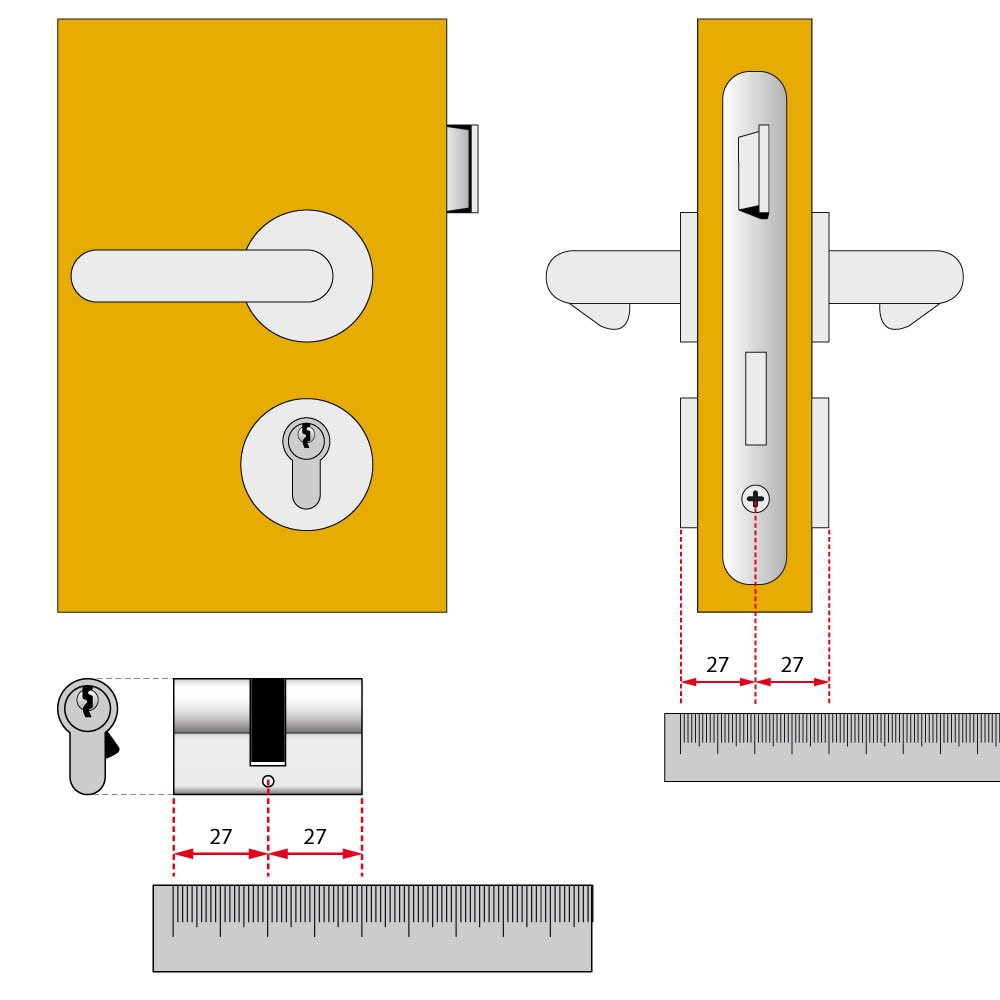 27
27
27
27