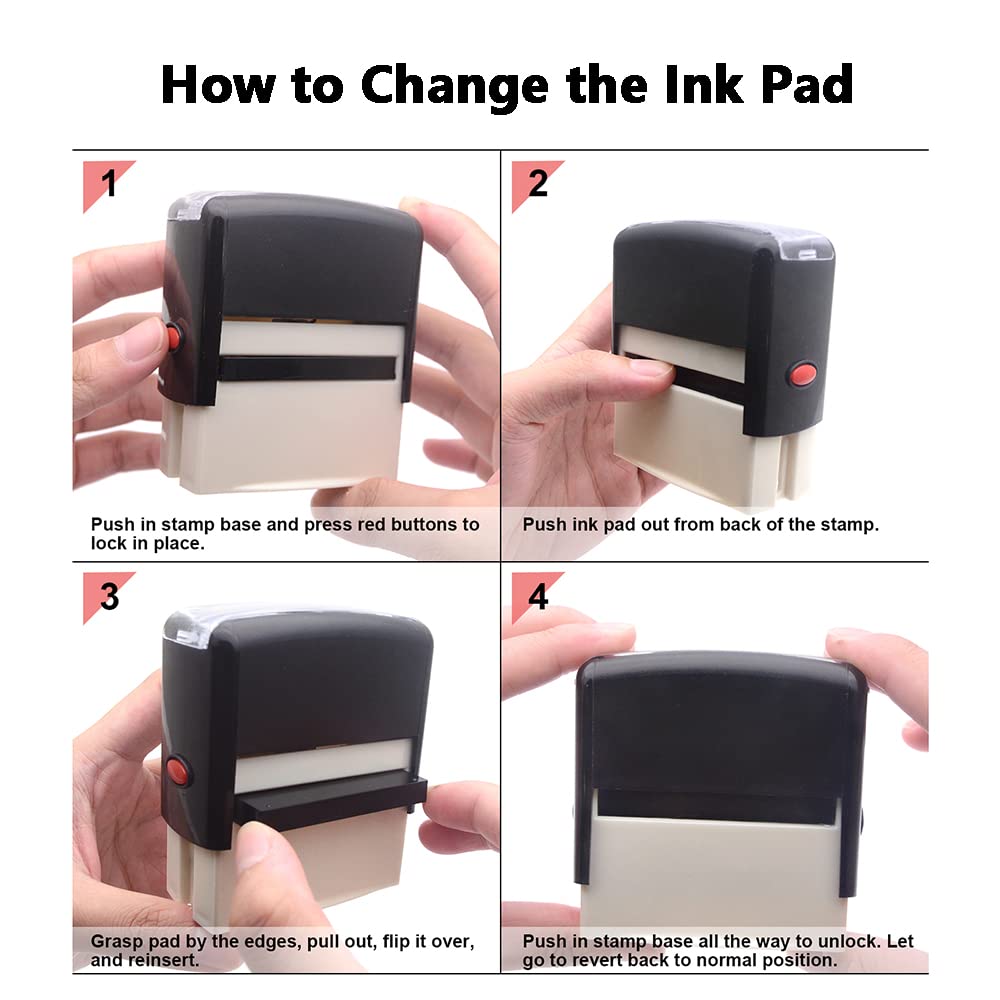 How to Change the Ink Pad

1

Push in stamp base and press red buttons to lock in place.

2

Push ink pad out from back of the stamp.

3

Grasp pad by the edges, pull out, flip it over, and reinsert.

4

Push in stamp base all the way to unlock. Let go to revert back to normal position.