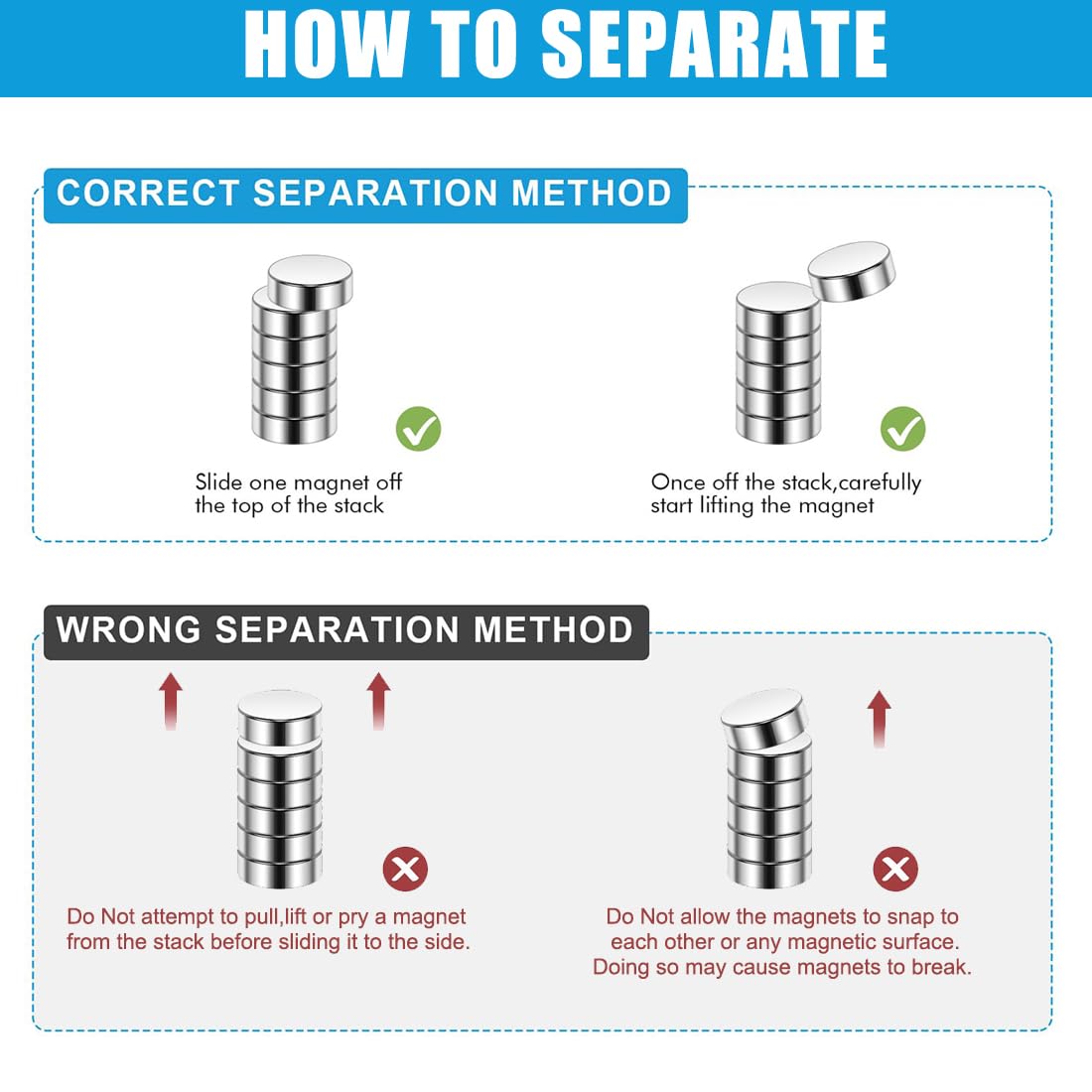 HOW TO SEPARATE

CORRECT SEPARATION METHOD

Slide one magnet off the top of the stack

Once off the stack,carefully start lifting the magnet

WRONG SEPARATION METHOD

Do Not attempt to pull,lift or pry a magnet from the stack before sliding it to the side.

Do Not allow the magnets to snap to each other or any magnetic surface. Doing so may cause magnets to break.