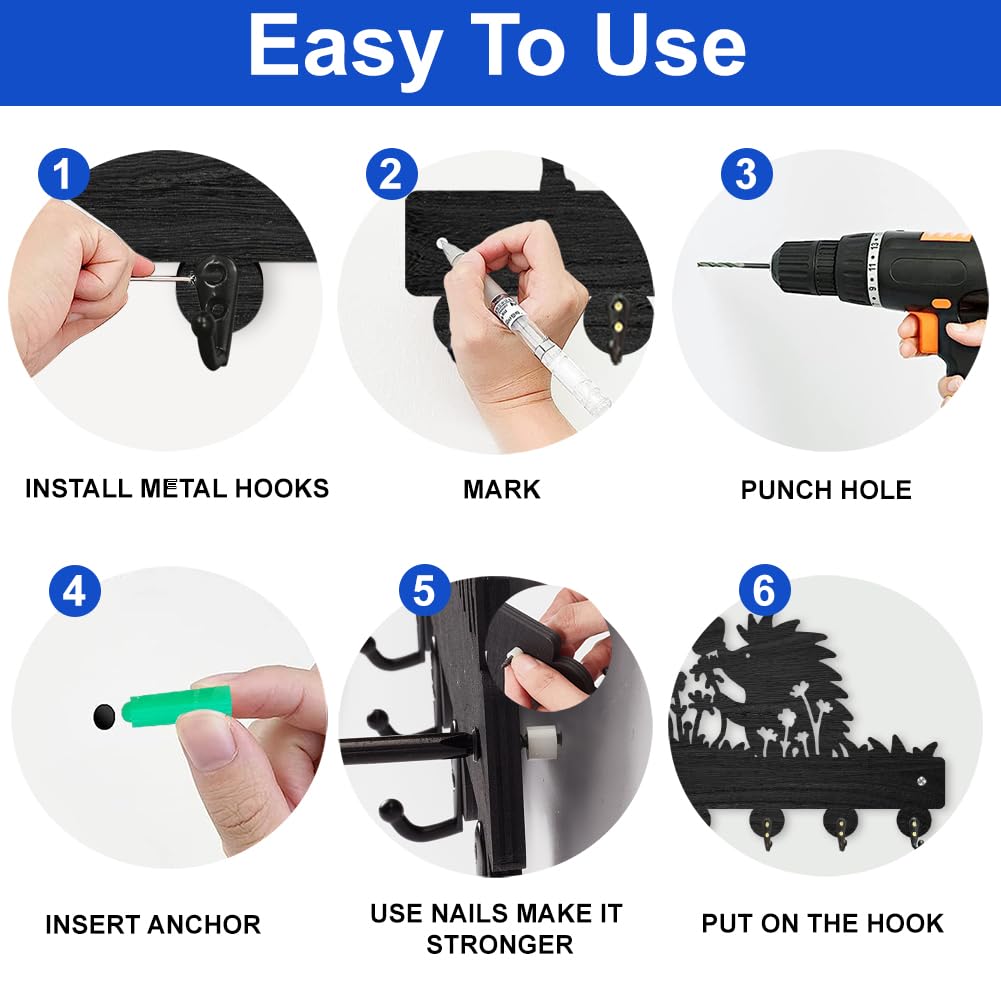 Easy To Use

1

INSTALL METAL HOOKS

2

MARK

3

PUNCH HOLE

4

INSERT ANCHOR

5

USE NAILS MAKE IT STRONGER

6

PUT ON THE HOOK