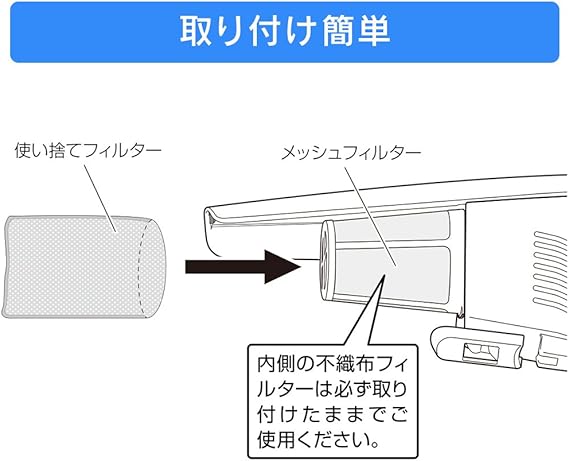 取り付け簡単

使い捨てフィルター

メッシュフィルター

内側の不織布フィルターは必ず取り付けたままでご使用ください。