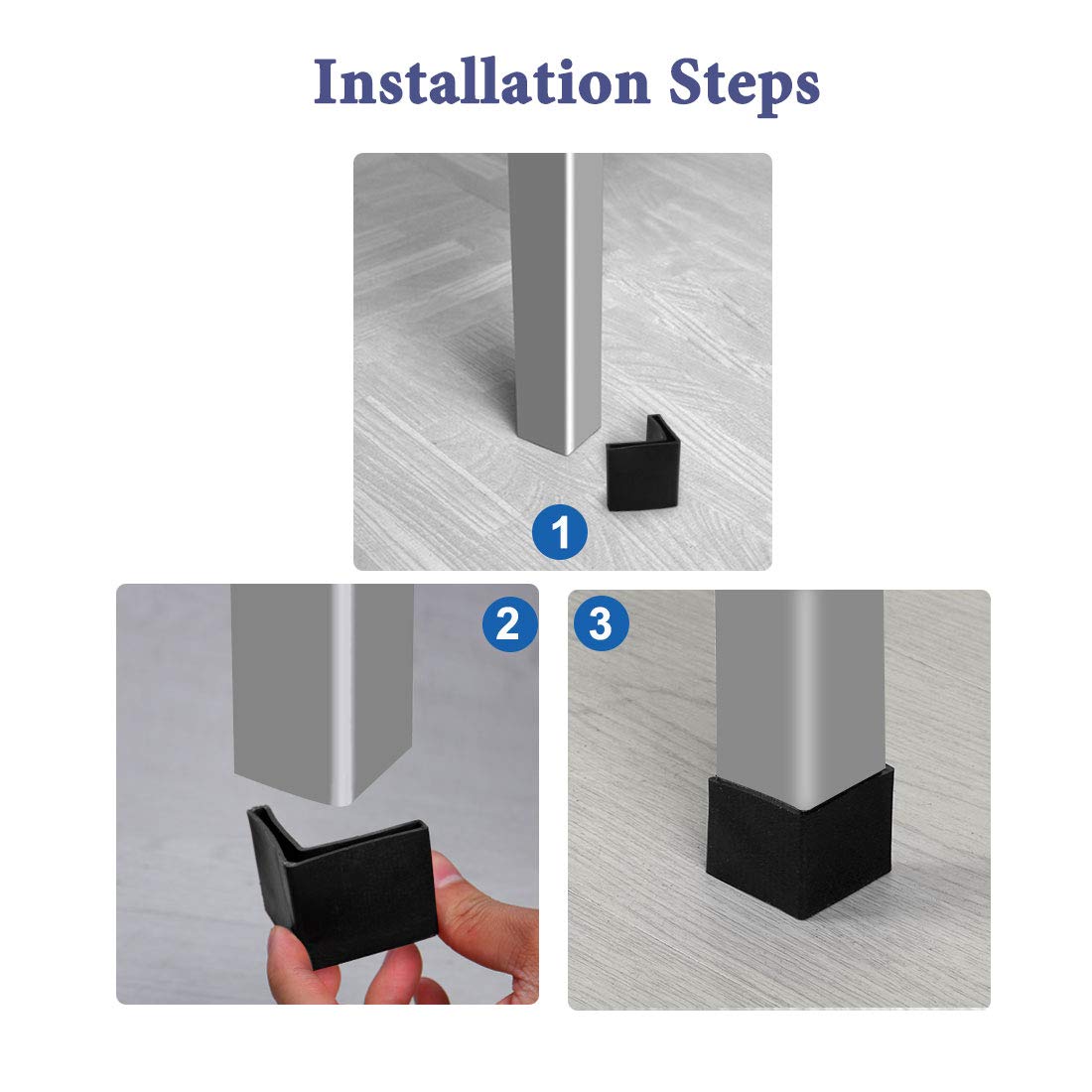 Installation Steps

1

2

3