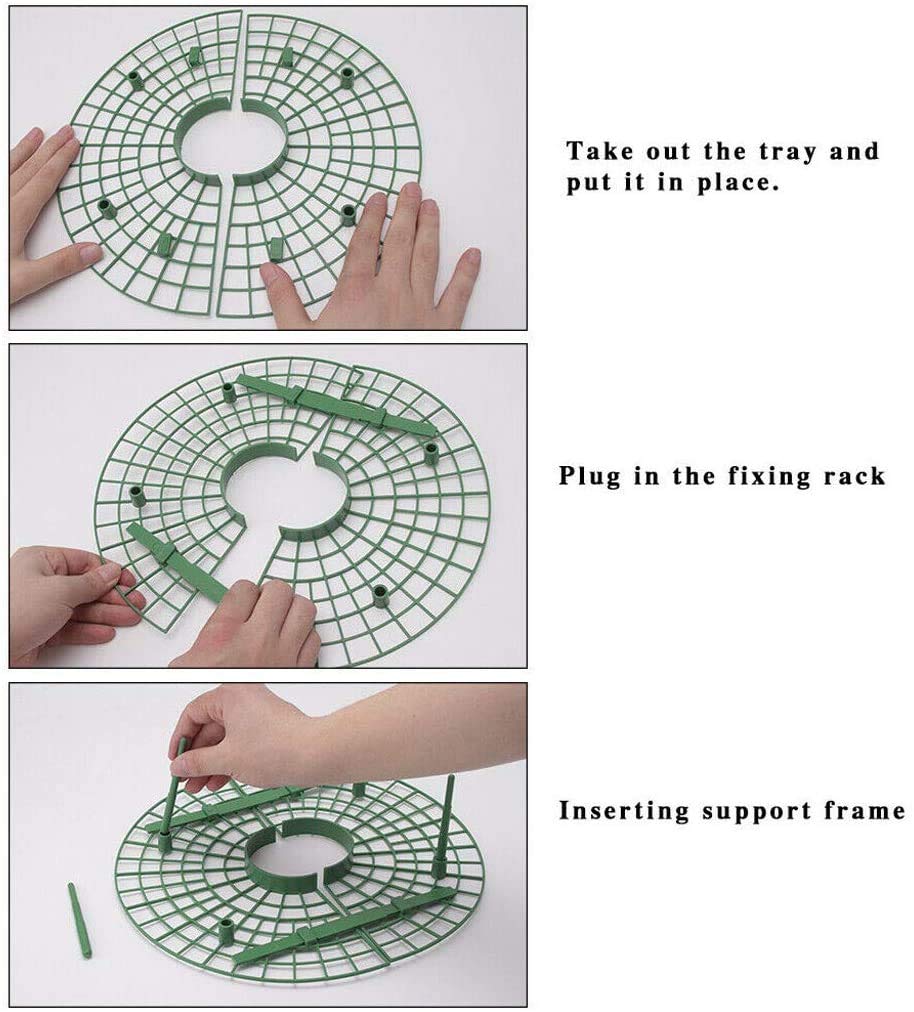 Take out the tray and put it in place.

Plug in the fixing rack

Inserting support frame