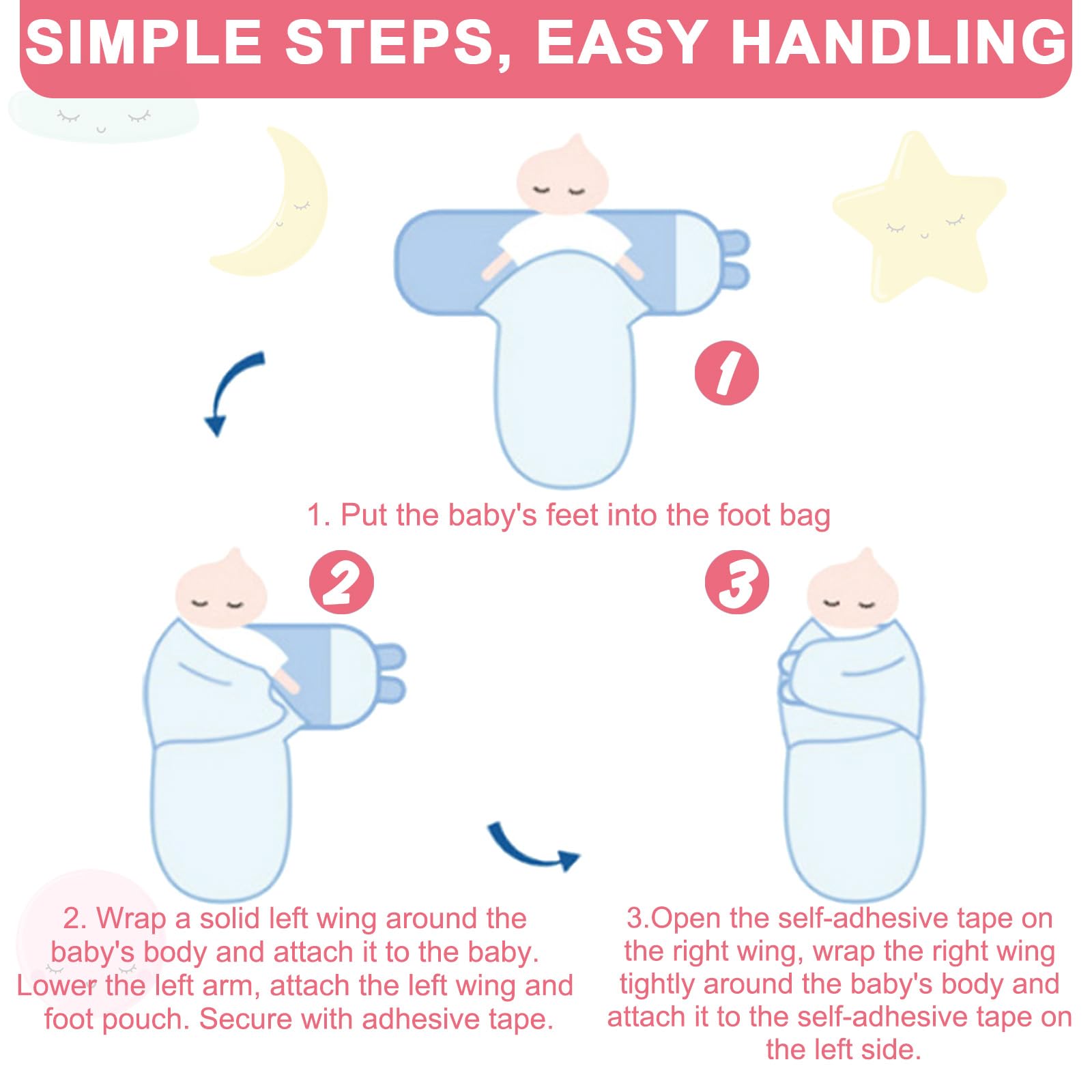 SIMPLE STEPS, EASY HANDLING

1

1. Put the baby's feet into the foot bag

2

3

2. Wrap a solid left wing around the baby's body and attach it to the baby. Lower the left arm, attach the left wing and foot pouch. Secure with adhesive tape.

3.Open the self-adhesive tape on the right wing, wrap the right wing tightly around the baby's body and attach it to the self-adhesive tape on the left side.