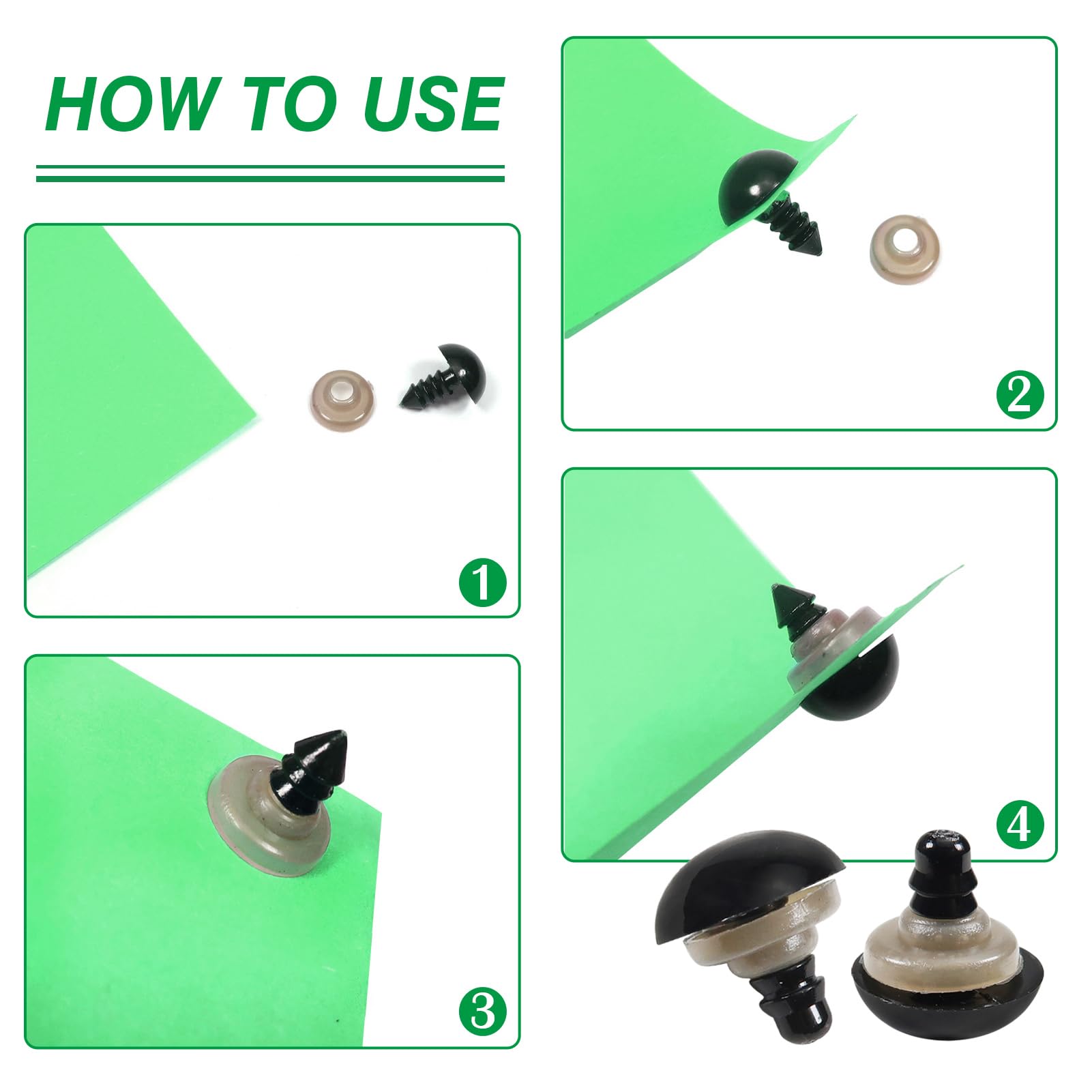 HOW TO USE

1

2

3

4