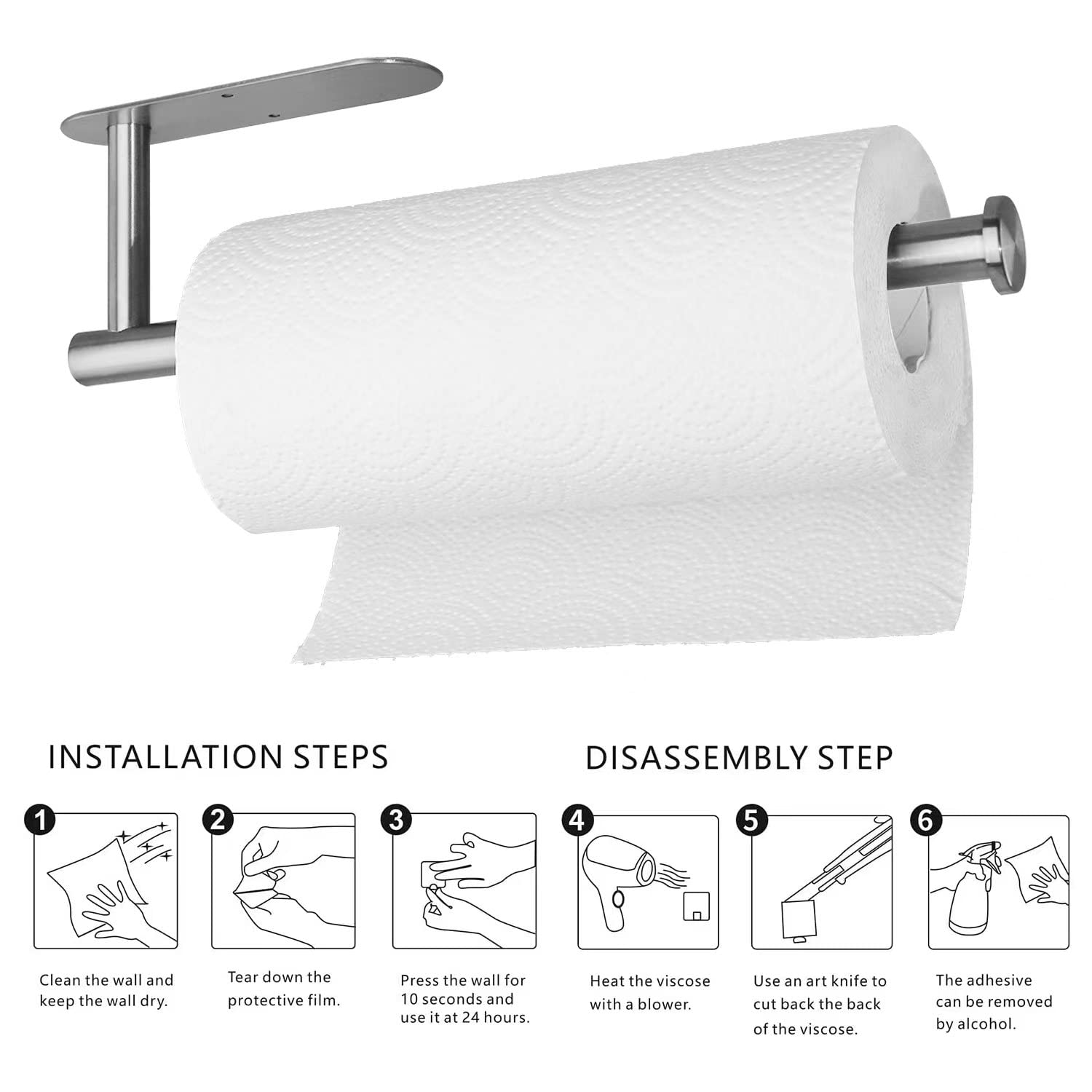 INSTALLATION STEPS

DISASSEMBLY STEP

1

Clean the wall and keep the wall dry.

2

Tear down the protective film.

3

Press the wall for 10 seconds and use it at 24 hours.

4

Heat the viscose with a blower.

5

Use an art knife to cut back the back of the viscose.

6

The adhesive can be removed by alcohol.