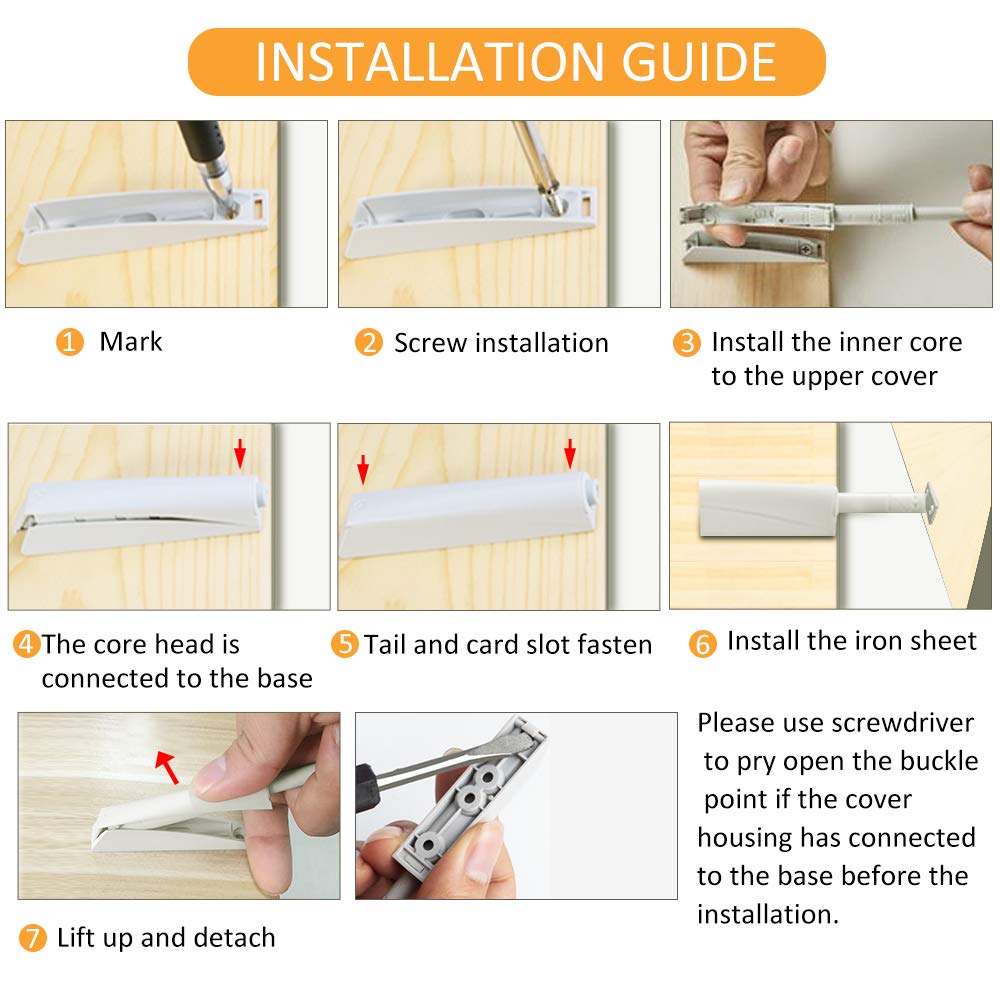 INSTALLATION GUIDE

1 Mark

2 Screw installation

3 Install the inner core to the upper cover

4 The core head is connected to the base

5 Tail and card slot fasten

6 Install the iron sheet

7 Lift up and detach

Please use screwdriver to pry open the buckle point if the cover housing has connected to the base before the installation.