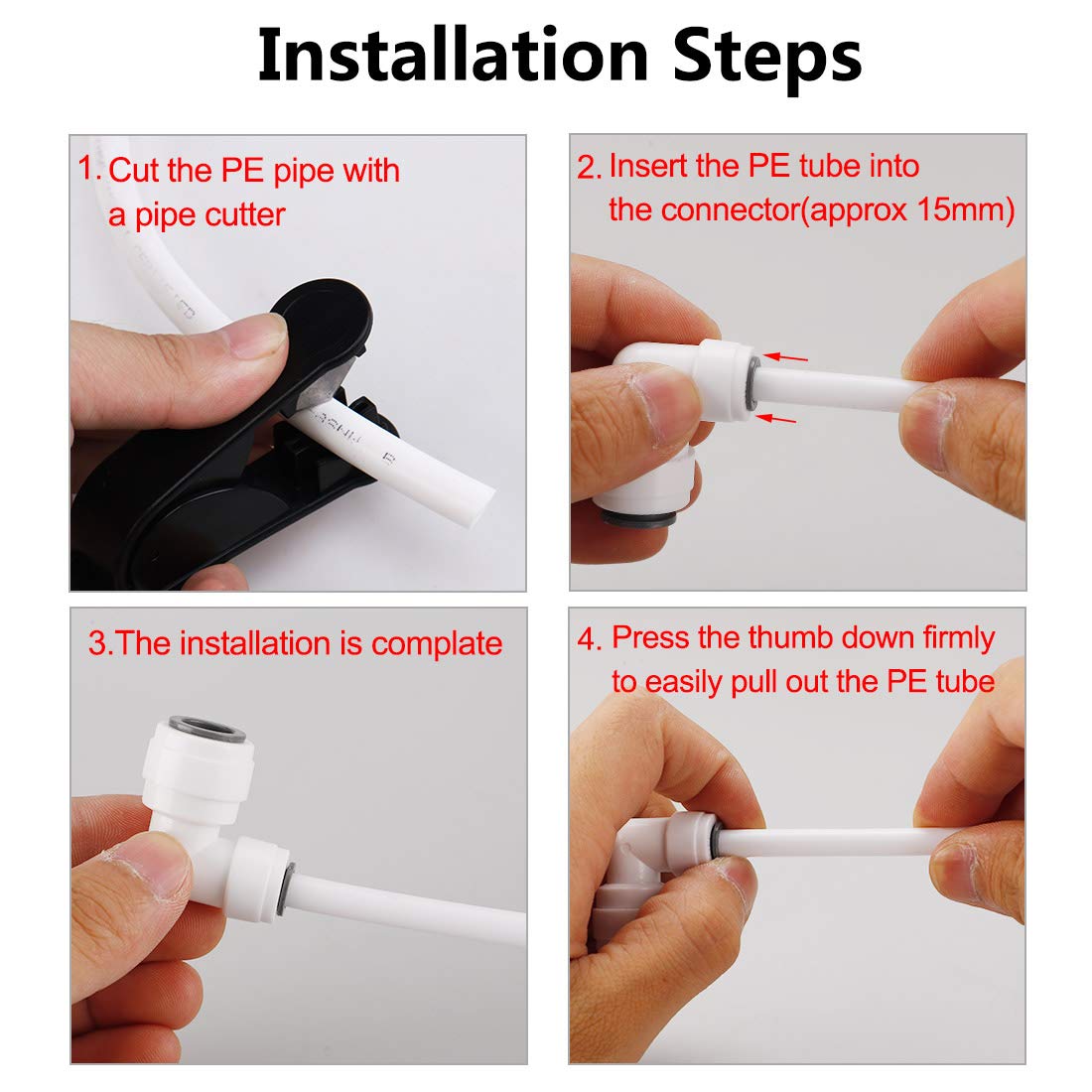 Installation Steps

1. Cut the PE pipe with a pipe cutter

2. Insert the PE tube into the connector(approx 15mm)

3.The installation is complate

4. Press the thumb down firmly to easily pull out the PE tube