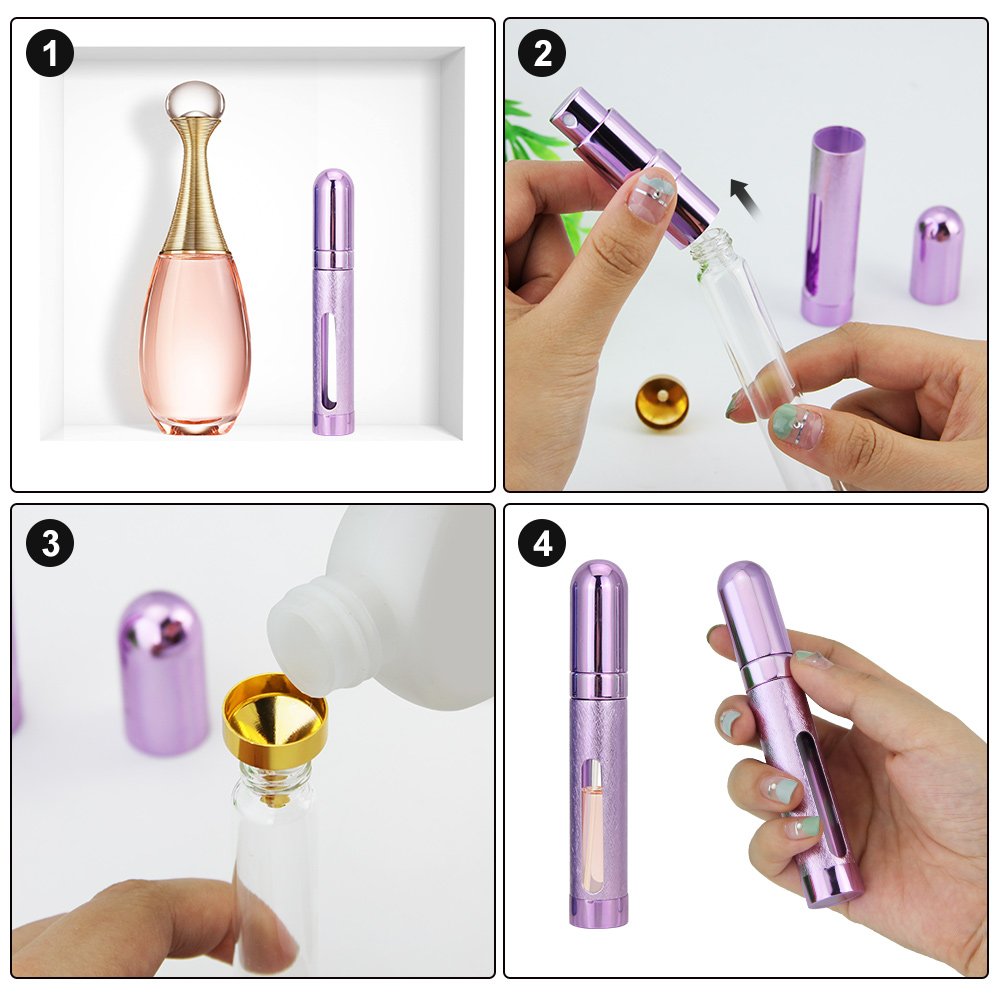 1
2
3
4