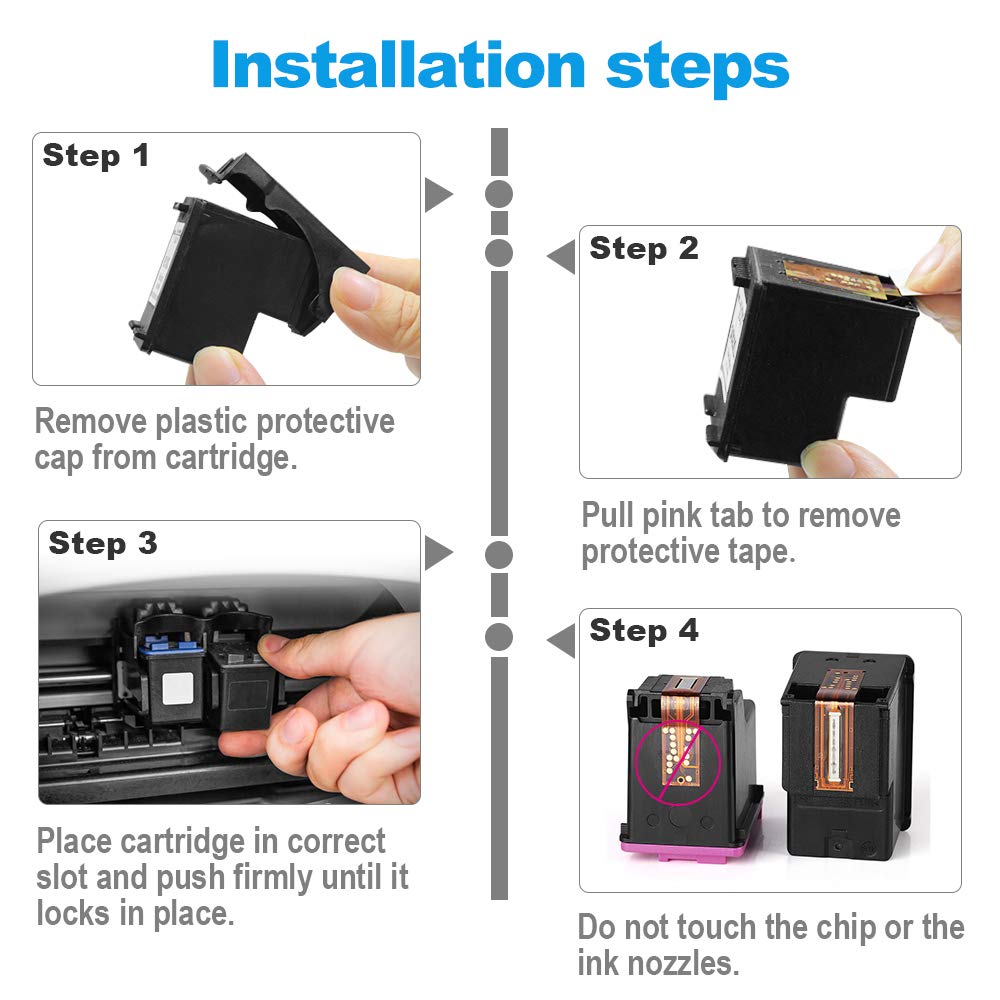 Installation steps

Step 1

Remove plastic protective cap from cartridge.

Step 2

Pull pink tab to remove protective tape.

Step 3

Place cartridge in correct slot and push firmly until it locks in place.

Step 4

Do not touch the chip or the ink nozzles.