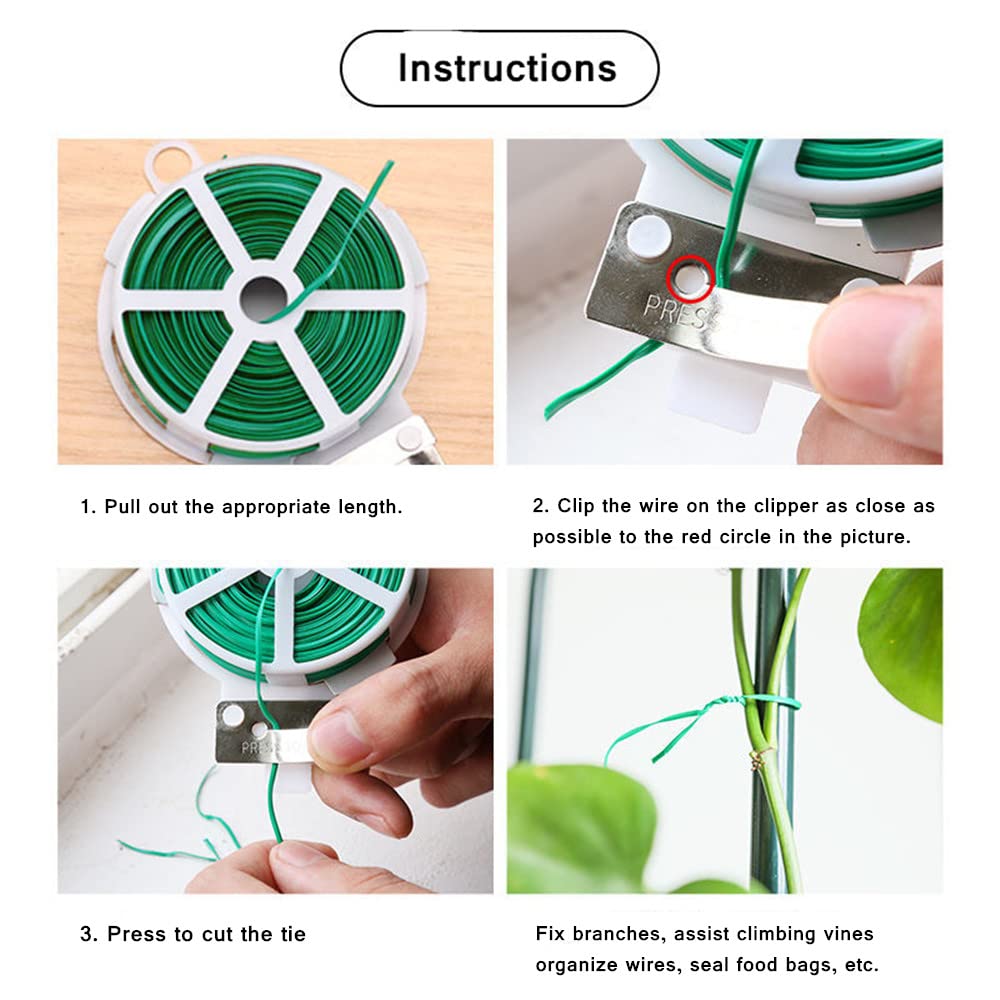 Instructions

PRES

1. Pull out the appropriate length.

2. Clip the wire on the clipper as close as possible to the red circle in the picture.

PRES

3. Press to cut the tie

Fix branches, assist climbing vines organize wires, seal food bags, etc.