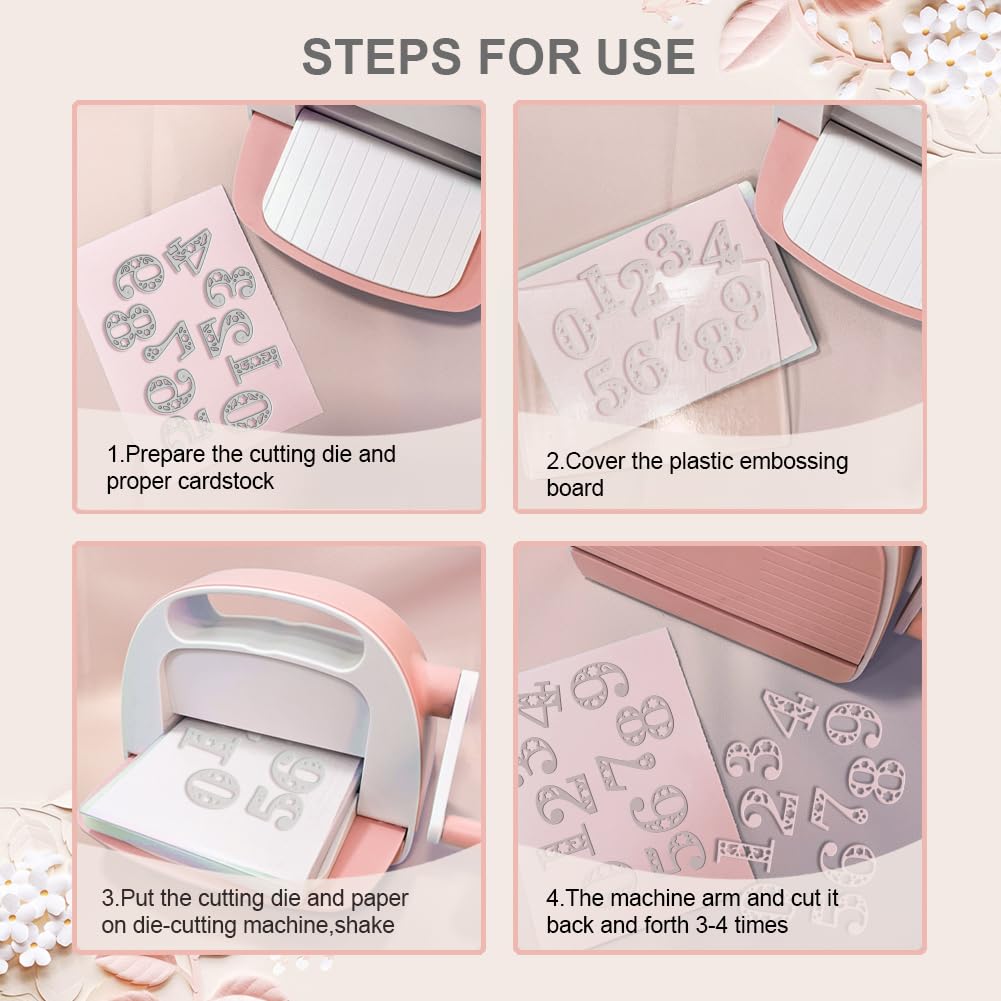 STEPS FOR USE

1.Prepare the cutting die and proper cardstock

2.Cover the plastic embossing board

3.Put the cutting die and paper on die-cutting machine,shake

4.The machine arm and cut it back and forth 3-4 times