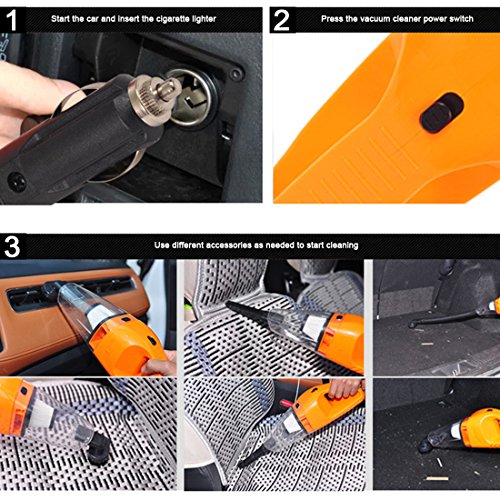 1 Start the car and insert the cigarette lighter

2 Press the vacuum cleaner power switch

3 Use different accessories as needed to start cleaning