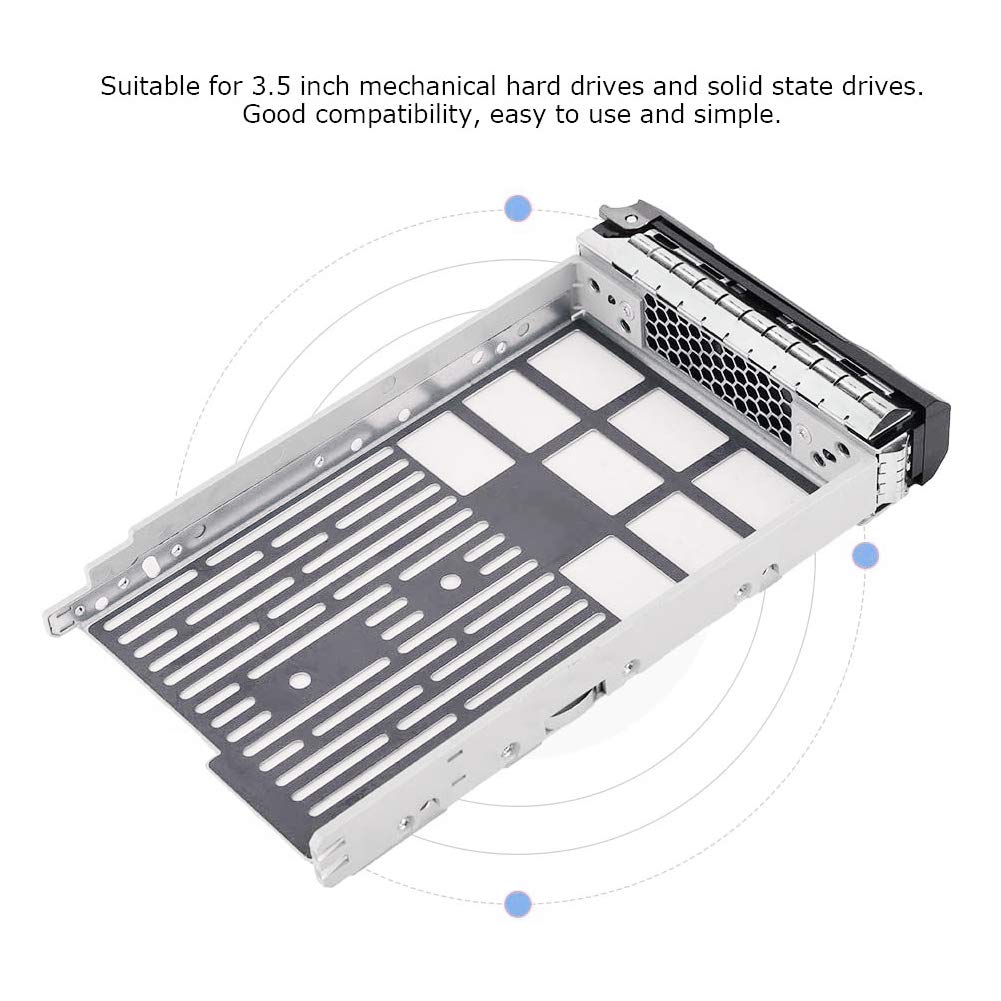 Suitable for 3.5 inch mechanical hard drives and solid state drives.
Good compatibility, easy to use and simple.