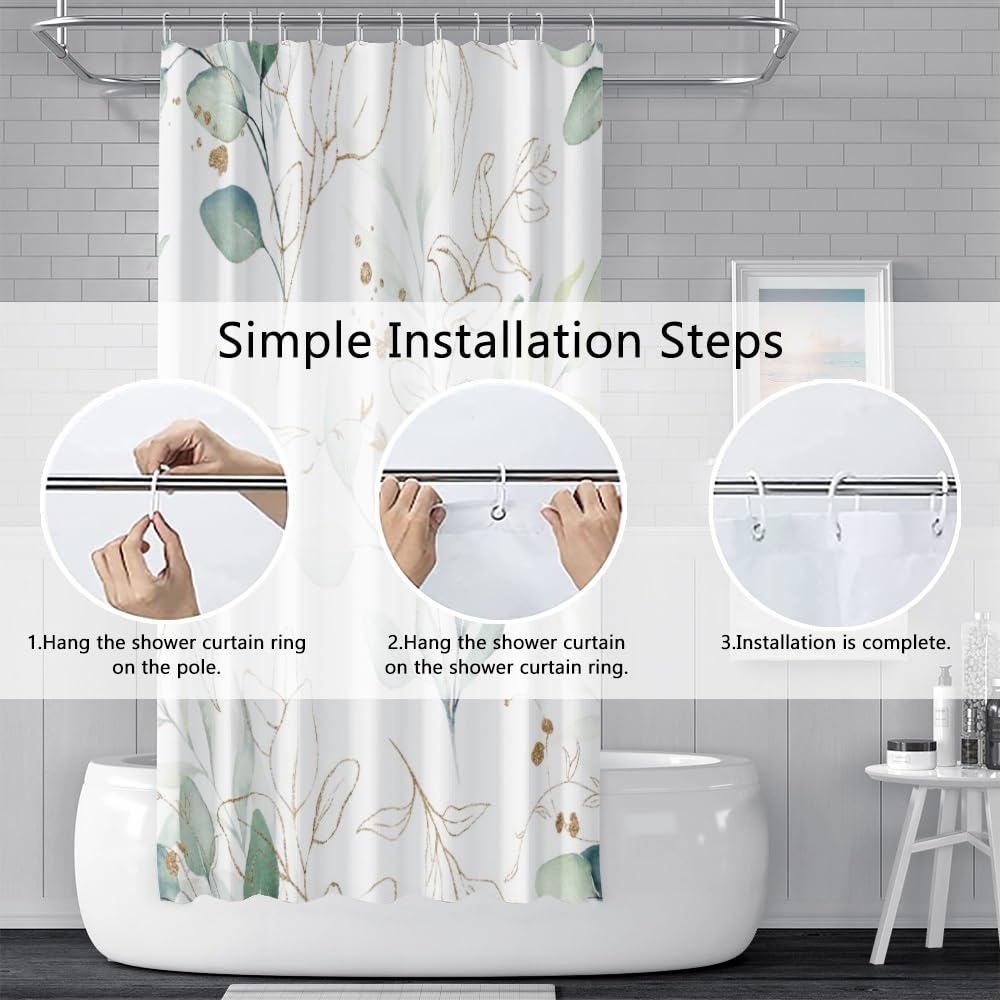 Simple Installation Steps

1.Hang the shower curtain ring on the pole.

2.Hang the shower curtain on the shower curtain ring.

3.Installation is complete.