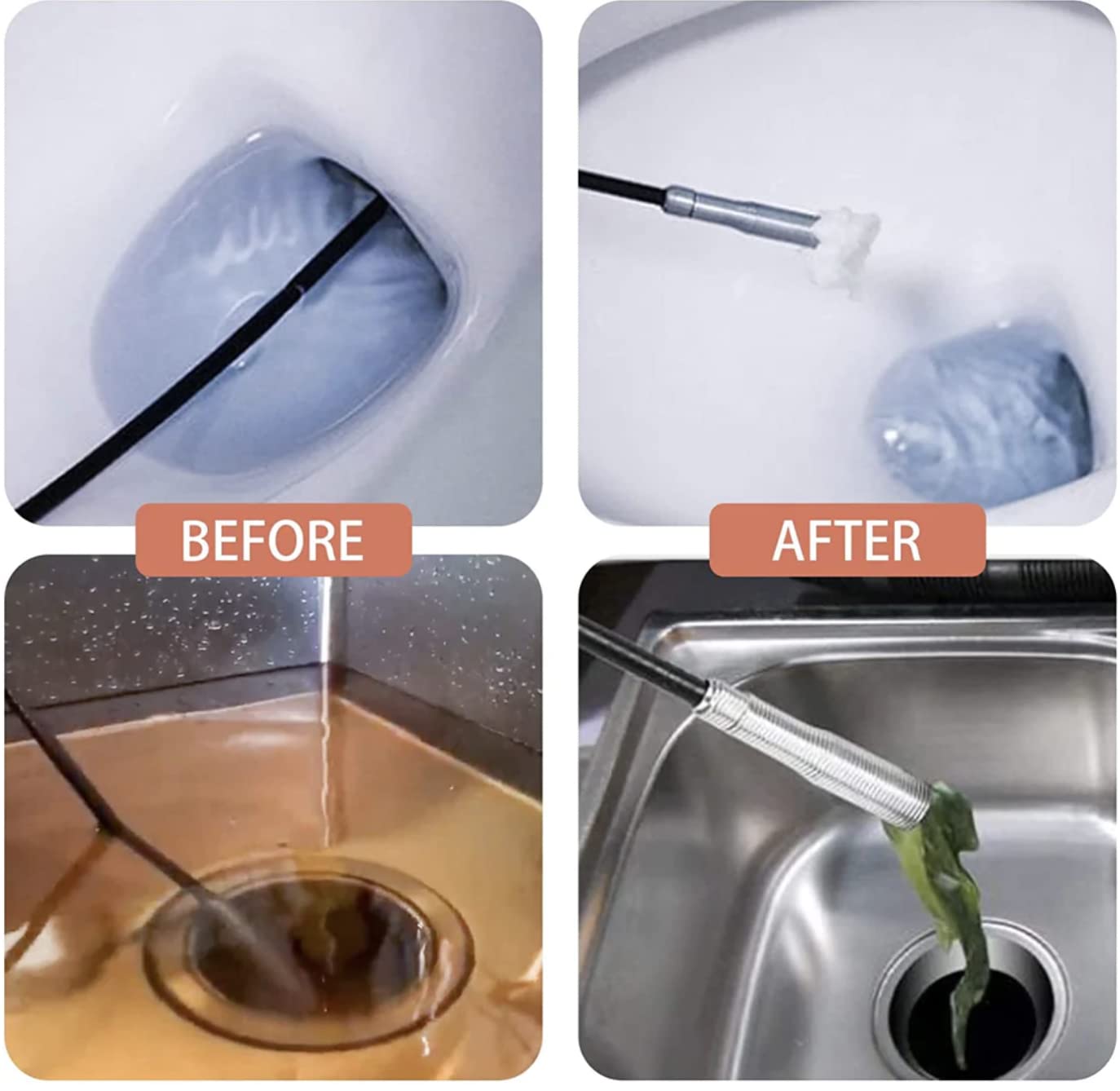 BEFORE

AFTER