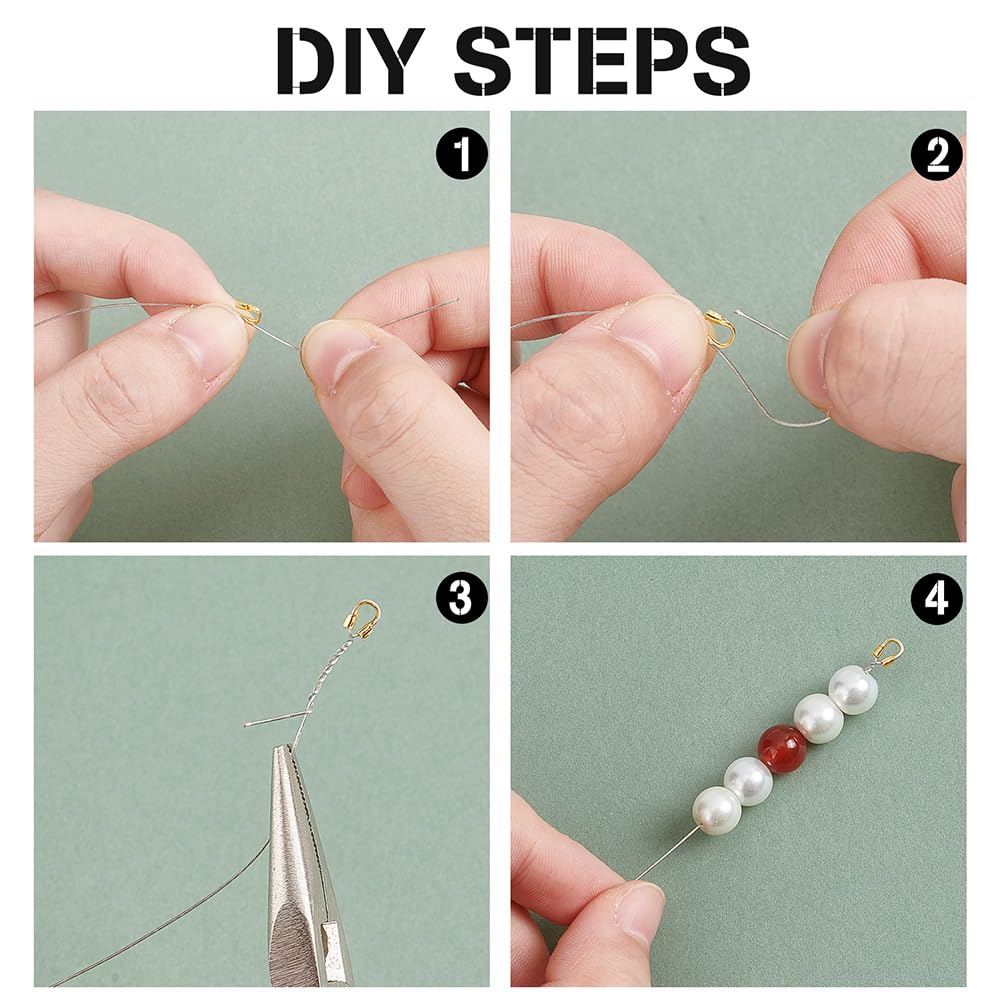 DIY STEPS

1

2

3

4