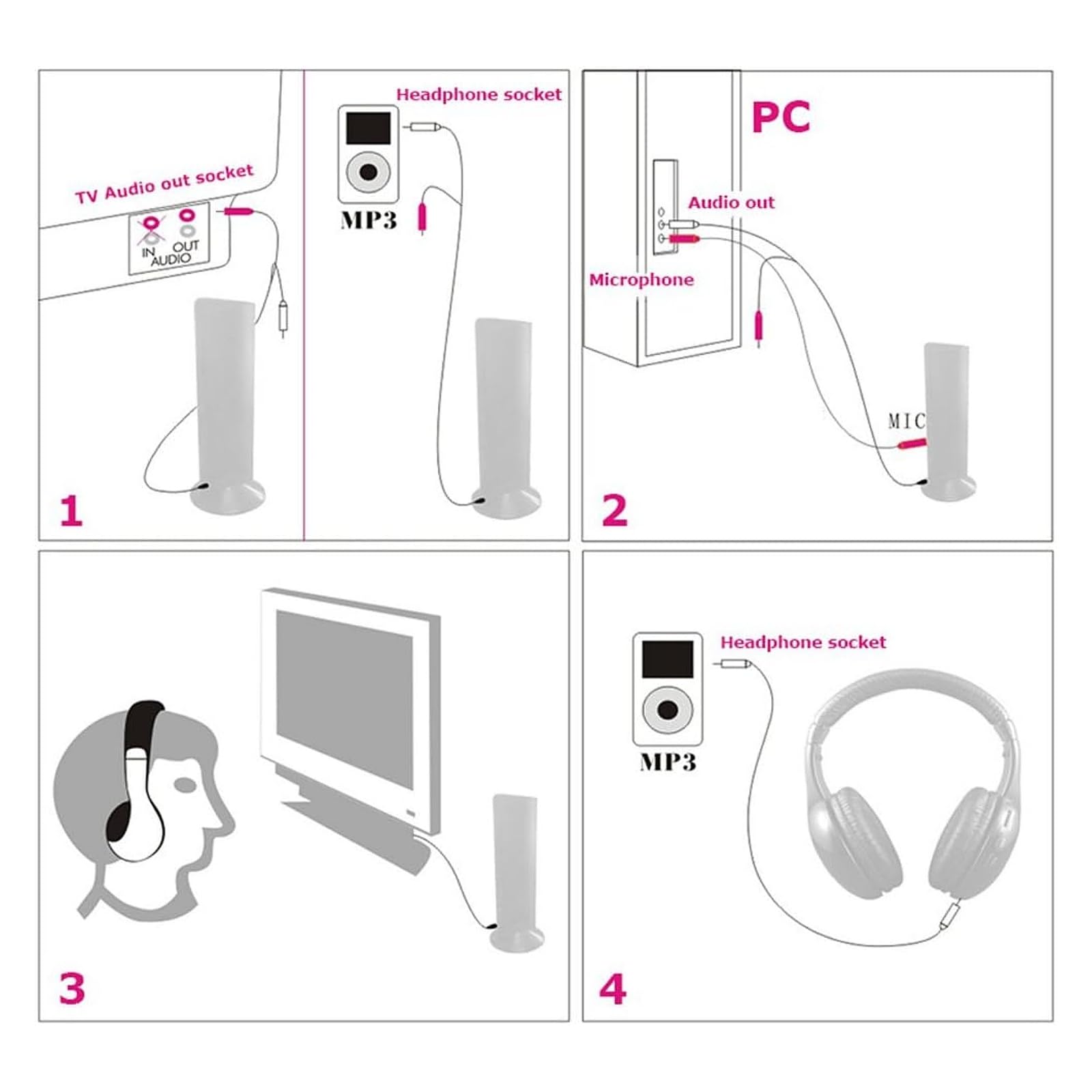 TV Audio out socket

IN OUT
AUDIO

Headphone socket

MP3

1

PC

Audio out

Microphone

MIC

2

3

Headphone socket

MP3

4