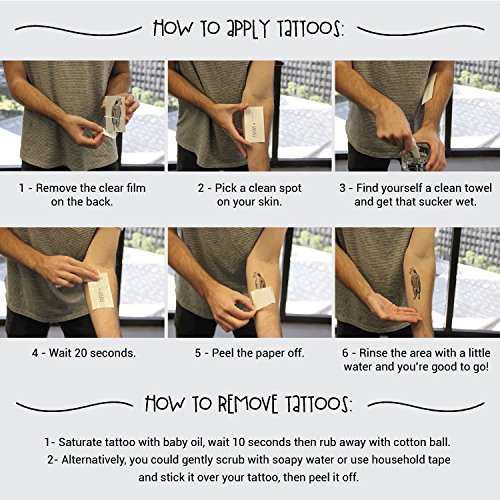 HOW TO APPLY TATTOOS:

1 - Remove the clear film on the back.

2 - Pick a clean spot on your skin.

3 - Find yourself a clean towel and get that sucker wet.

4 - Wait 20 seconds.

5 - Peel the paper off.

6 - Rinse the area with a little water and you're good to go!

HOW TO REMOVE TATTOOS:

1- Saturate tattoo with baby oil, wait 10 seconds then rub away with cotton ball.
2- Alternatively, you could gently scrub with soapy water or use household tape and stick it over your tattoo, then peel it off.