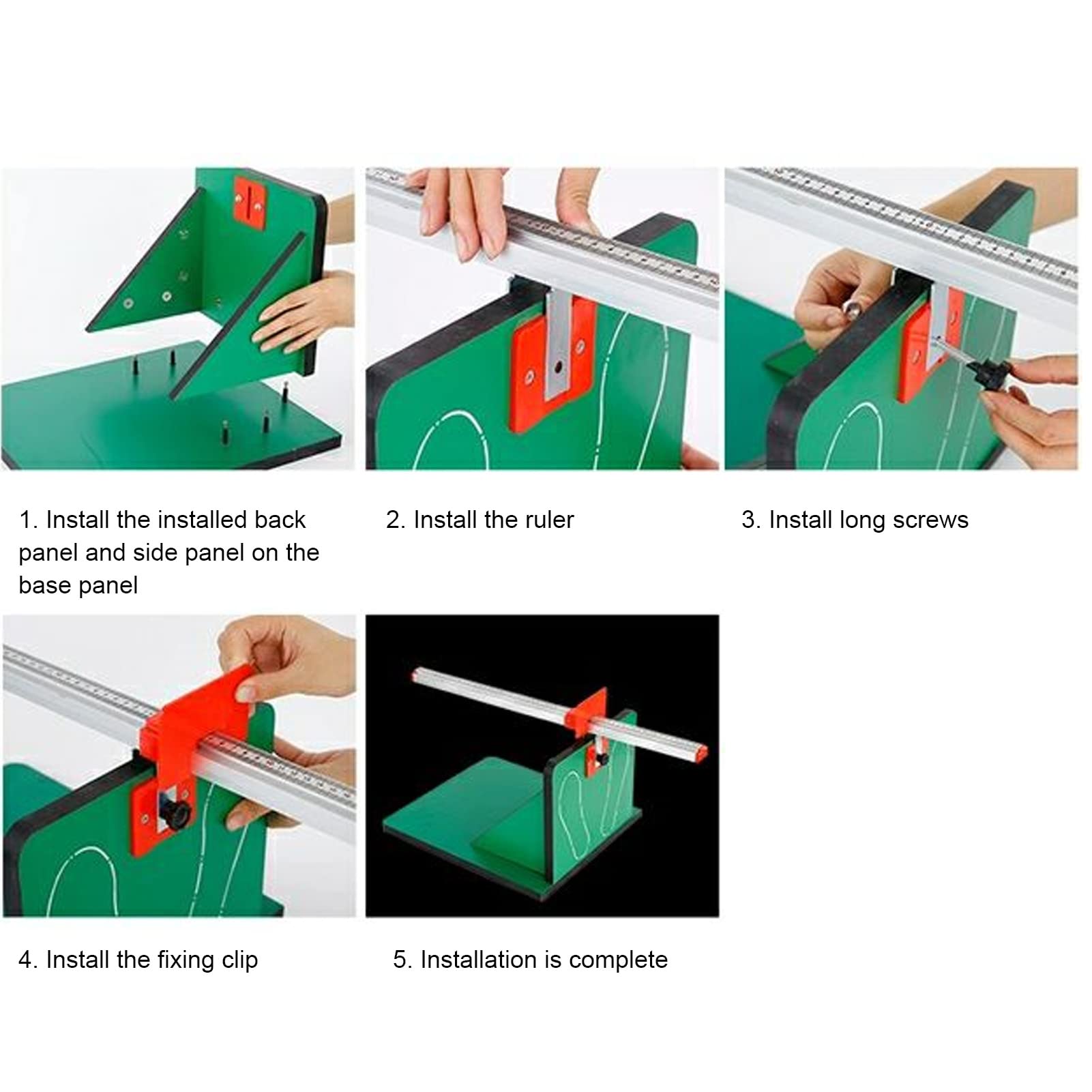 1. Install the installed back panel and side panel on the base panel

2. Install the ruler

3. Install long screws

4. Install the fixing clip

5. Installation is complete