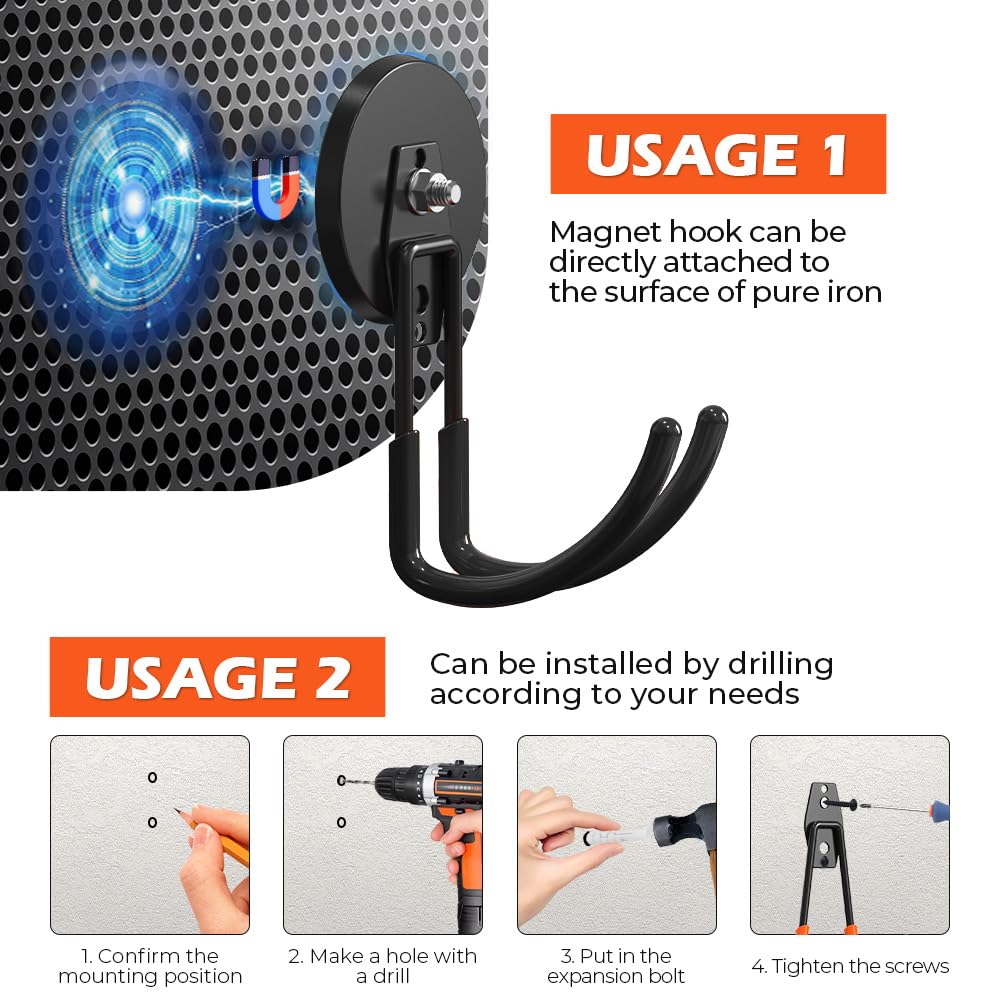 USAGE 1

Magnet hook can be directly attached to the surface of pure iron

USAGE 2

Can be installed by drilling according to your needs

1. Confirm the mounting position

2. Make a hole with a drill

3. Put in the expansion bolt

4. Tighten the screws