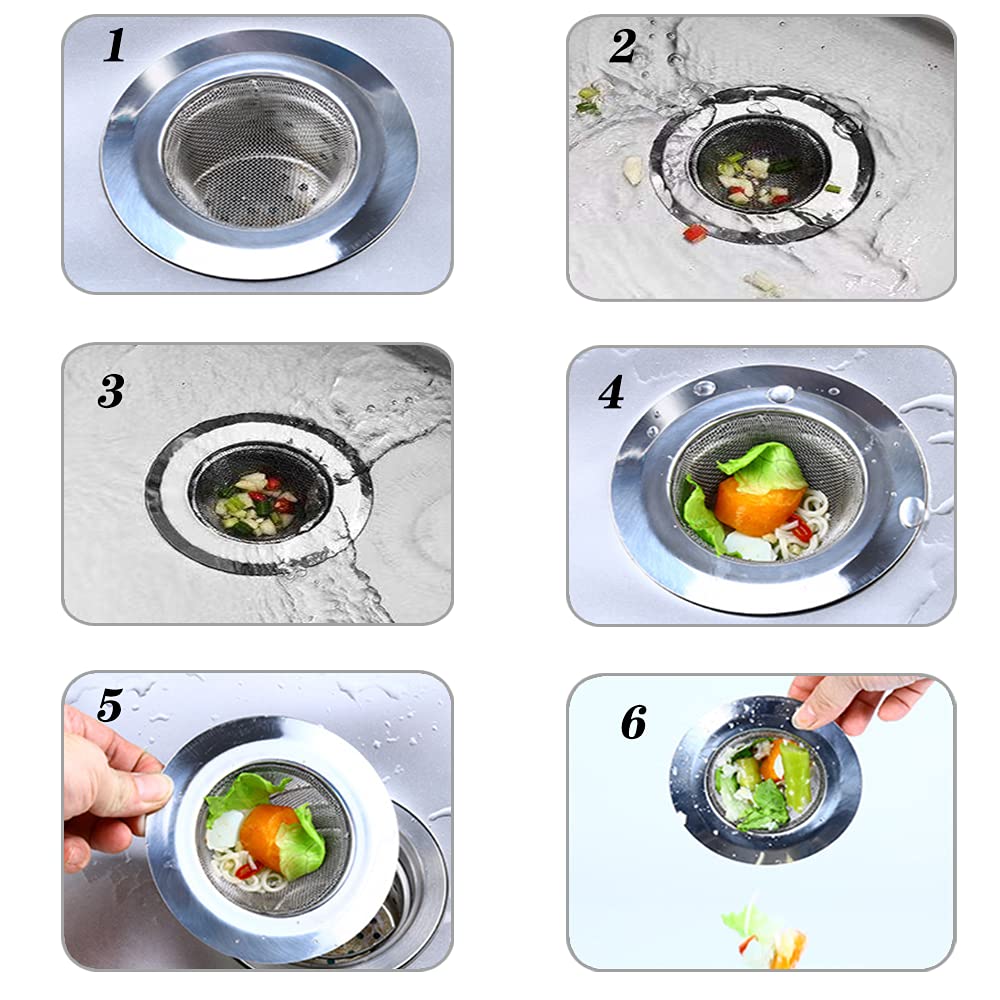 1

2

3

4

5

6