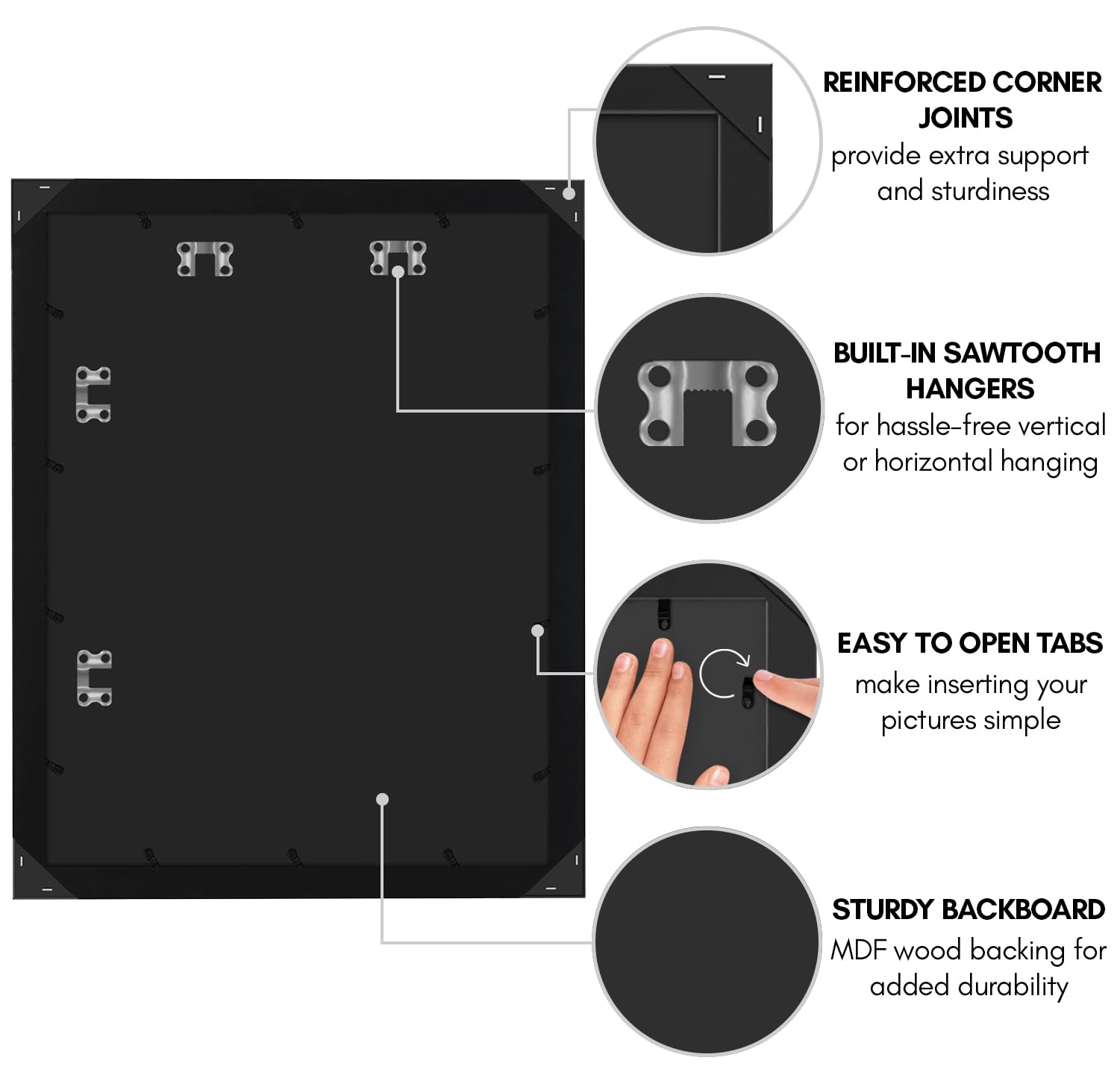 REINFORCED CORNER JOINTS
provide extra support and sturdiness

BUILT-IN SAWTOOTH HANGERS
for hassle-free vertical or horizontal hanging

EASY TO OPEN TABS
make inserting your pictures simple

STURDY BACKBOARD
MDF wood backing for added durability