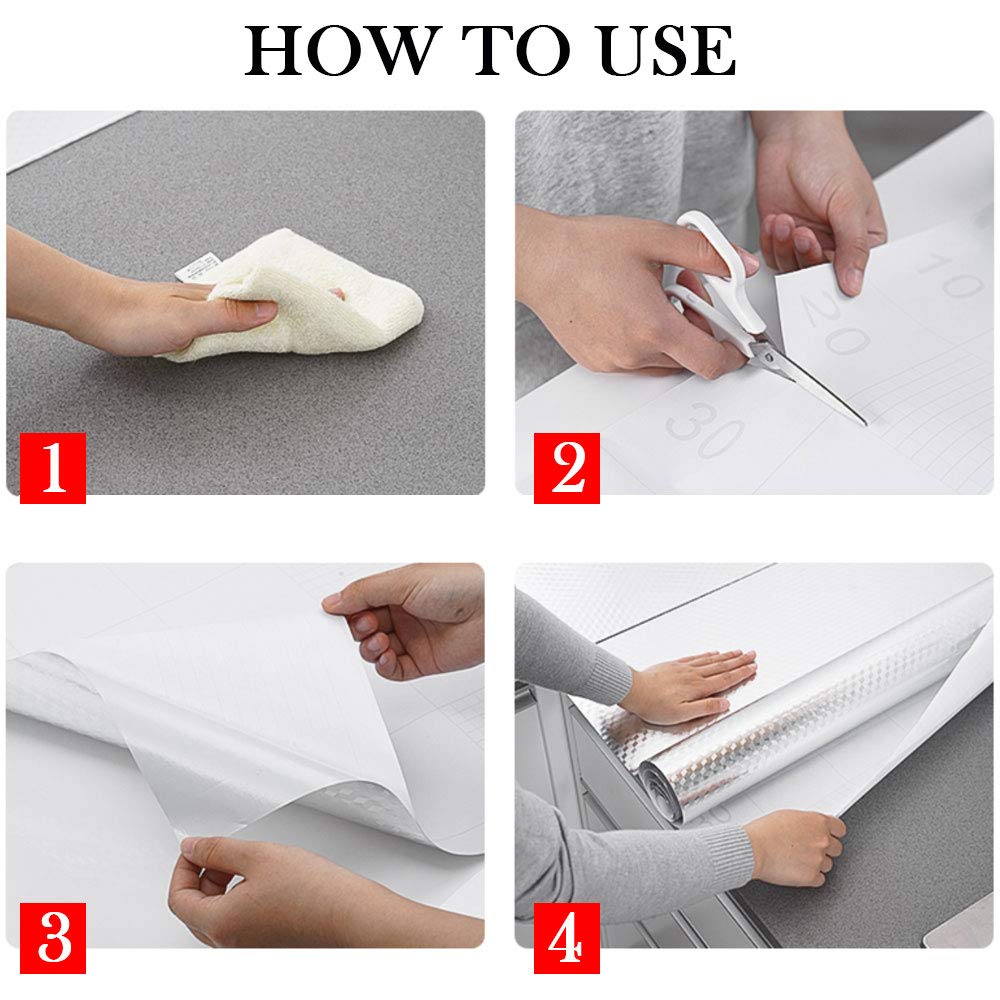 HOW TO USE

1

10
20
30

2

3

4