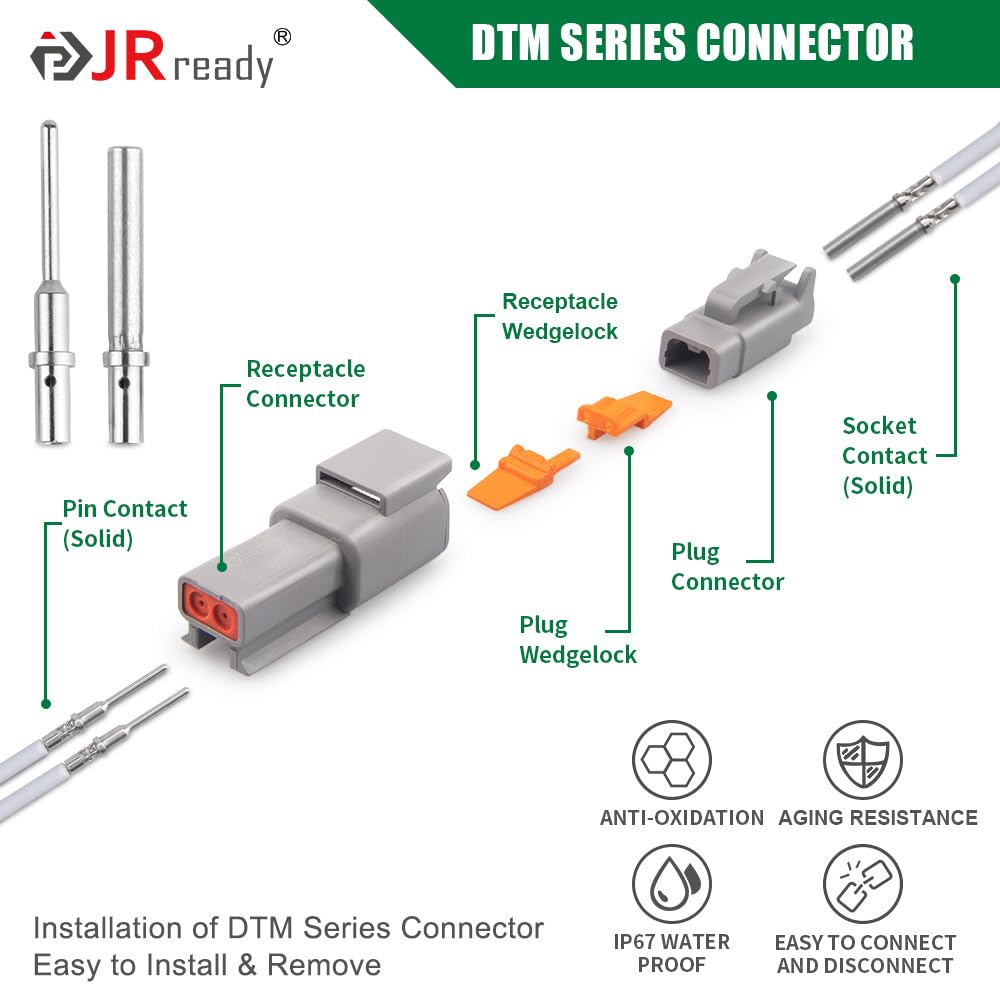 JRready®

DTM SERIES CONNECTOR

Receptacle Wedgelock

Receptacle Connector

Socket Contact (Solid)

Pin Contact (Solid)

Plug Connector

Plug Wedgelock

ANTI-OXIDATION

AGING RESISTANCE

IP67 WATER PROOF

EASY TO CONNECT AND DISCONNECT

Installation of DTM Series Connector
Easy to Install & Remove