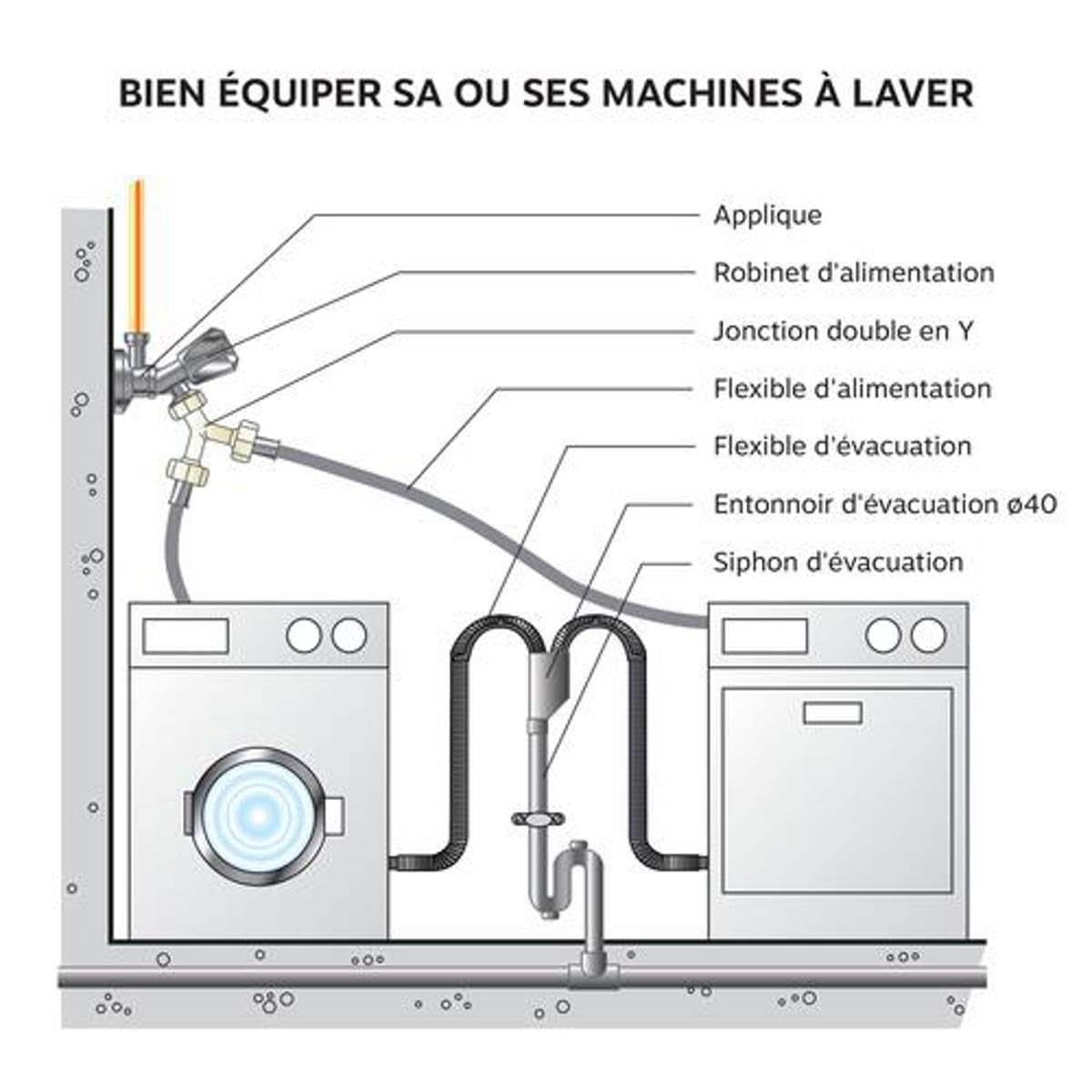 BIEN ÉQUIPER SA OU SES MACHINES À LAVER

Applique

Robinet d'alimentation

Jonction double en Y

Flexible d'alimentation

Flexible d'évacuation

Entonnoir d'évacuation ø40

Siphon d'évacuation