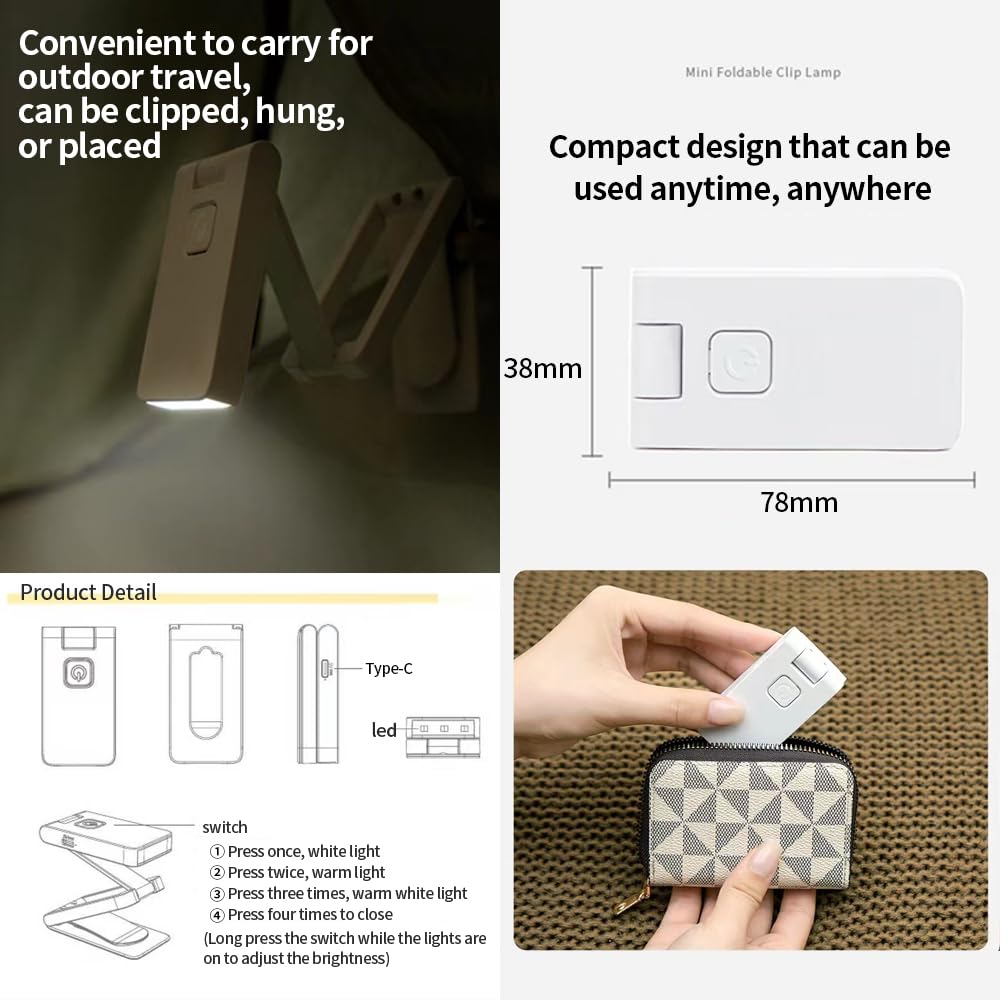 Convenient to carry for outdoor travel, can be clipped, hung, or placed

Mini Foldable Clip Lamp

Compact design that can be used anytime, anywhere

38mm

78mm

Product Detail

Type-C

led

switch

① Press once, white light
② Press twice, warm light
③ Press three times, warm white light
④ Press four times to close
(Long press the switch while the lights are on to adjust the brightness)