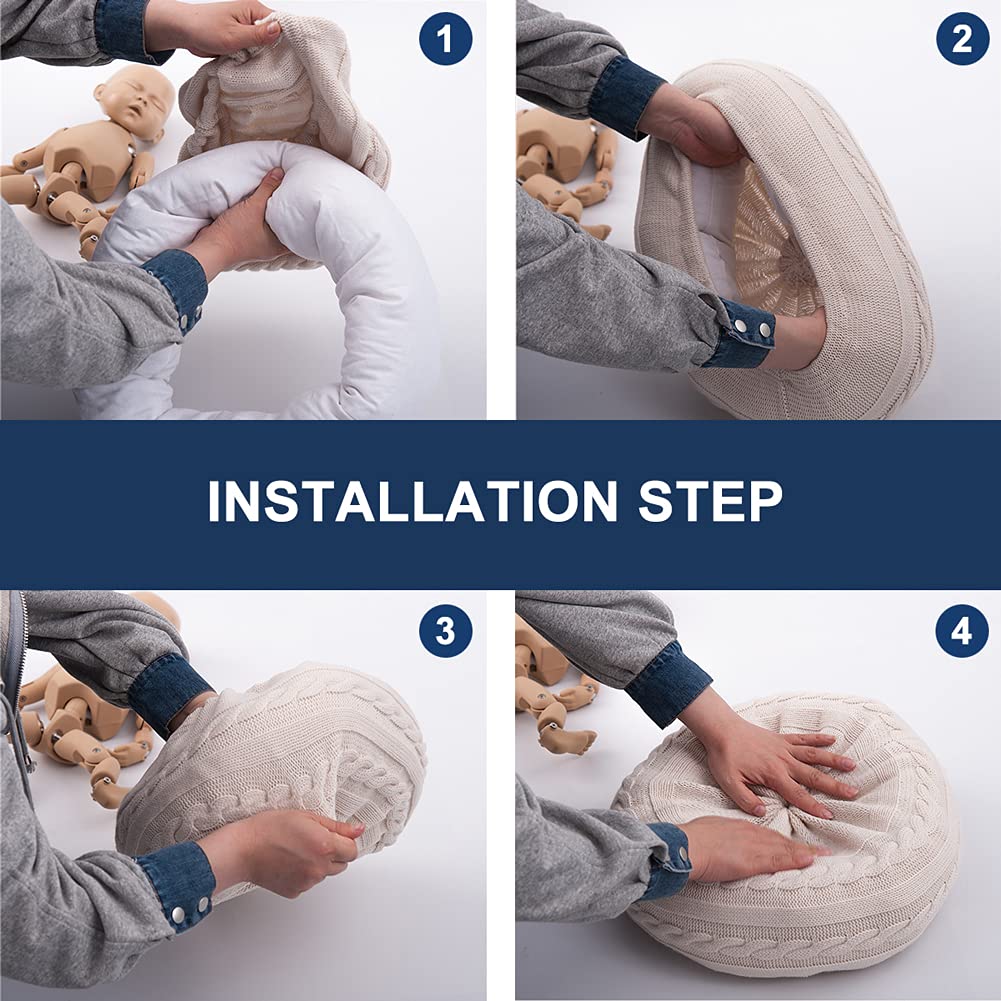 1

2

INSTALLATION STEP

3

4