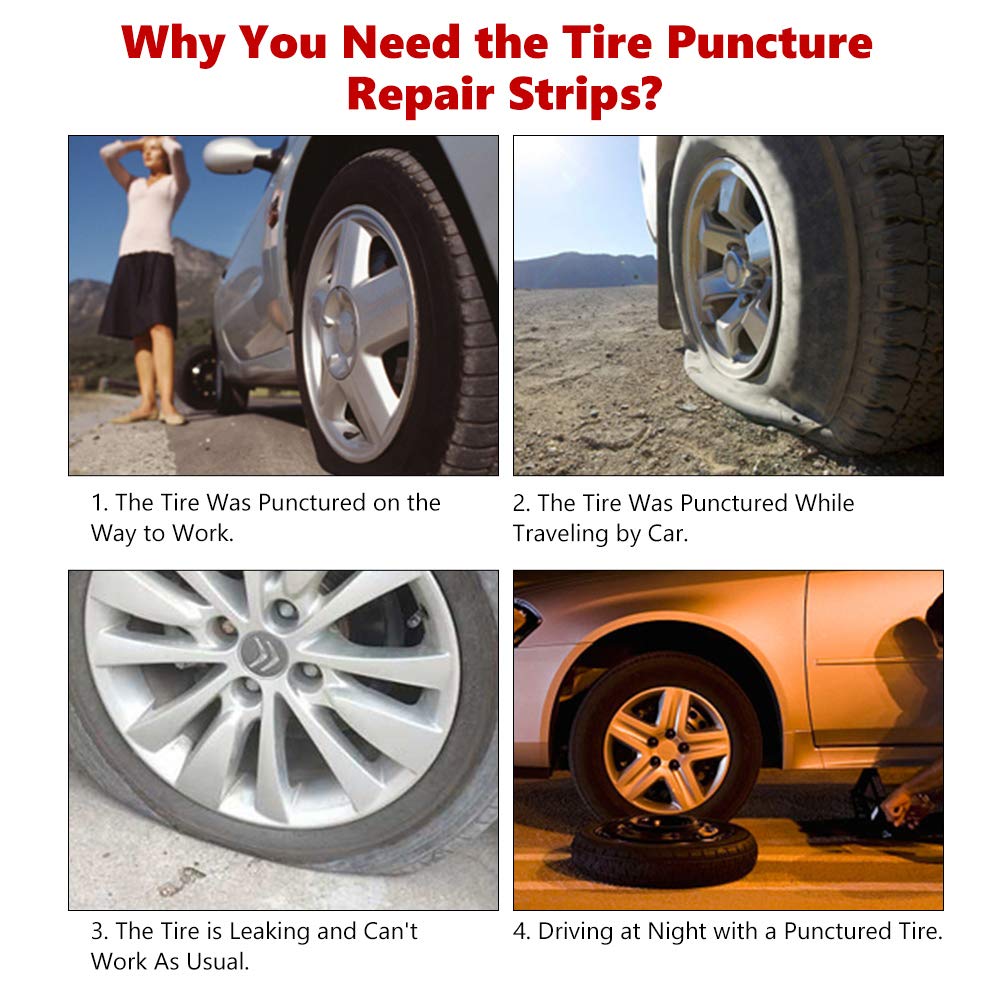 Why You Need the Tire Puncture Repair Strips?

1. The Tire Was Punctured on the Way to Work.

2. The Tire Was Punctured While Traveling by Car.

3. The Tire is Leaking and Can't Work As Usual.

4. Driving at Night with a Punctured Tire.