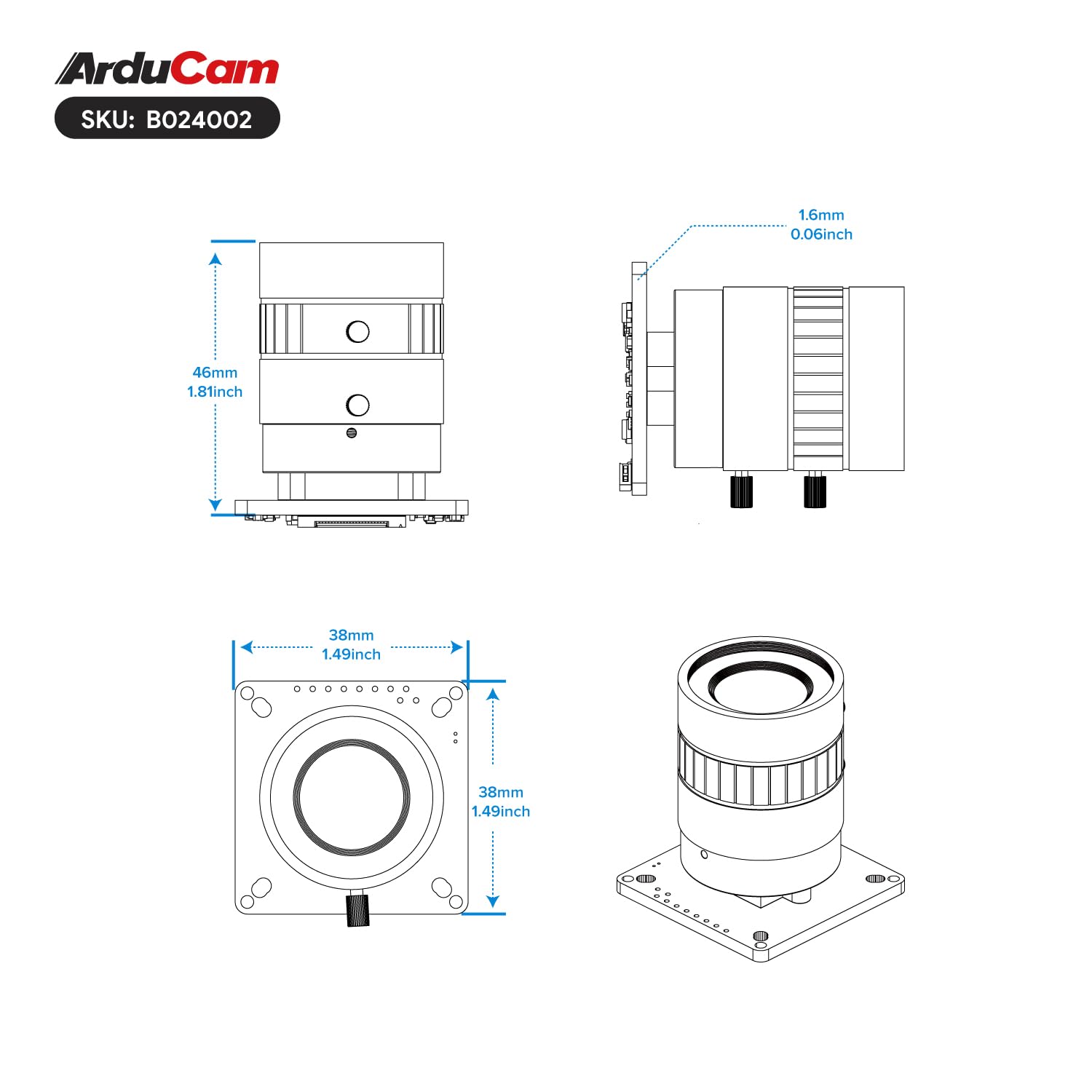 ArduCam
SKU: B024002

46mm
1.81inch

1.6mm
0.06inch

38mm
1.49inch

38mm
1.49inch