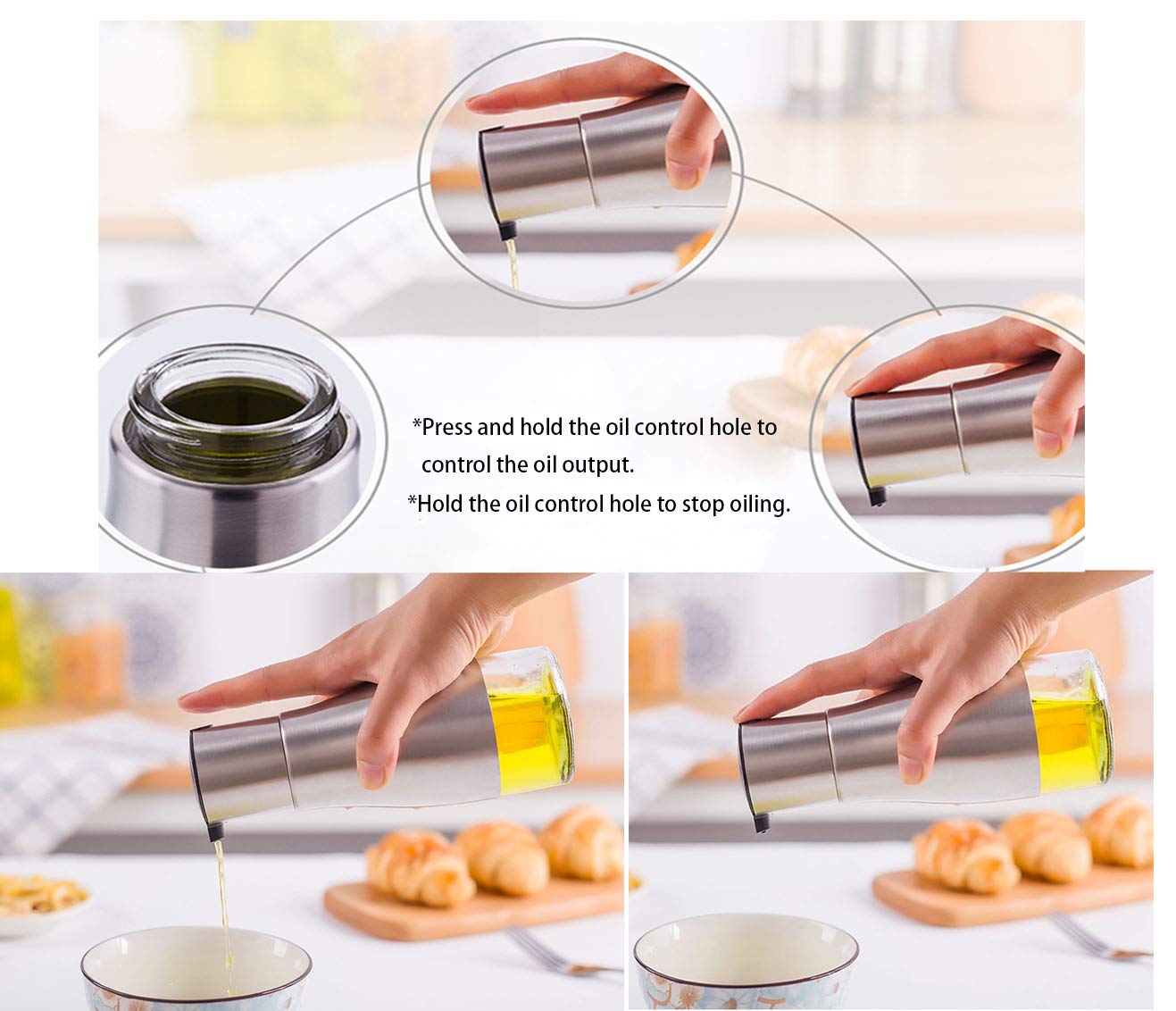 *Press and hold the oil control hole to control the oil output.

*Hold the oil control hole to stop oiling.