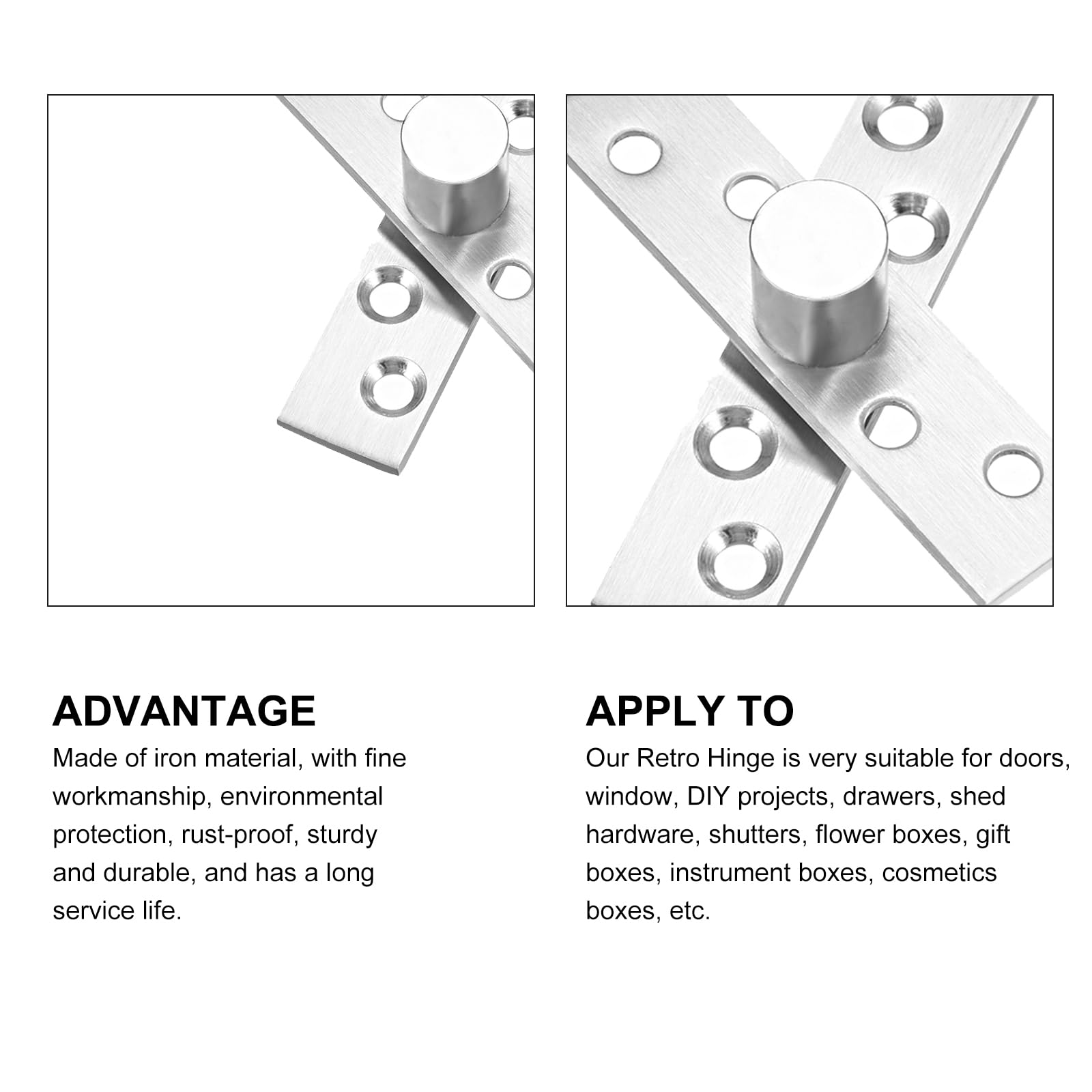 ADVANTAGE

Made of iron material, with fine workmanship, environmental protection, rust-proof, sturdy and durable, and has a long service life.

APPLY TO

Our Retro Hinge is very suitable for doors, window, DIY projects, drawers, shed hardware, shutters, flower boxes, gift boxes, instrument boxes, cosmetics boxes, etc.