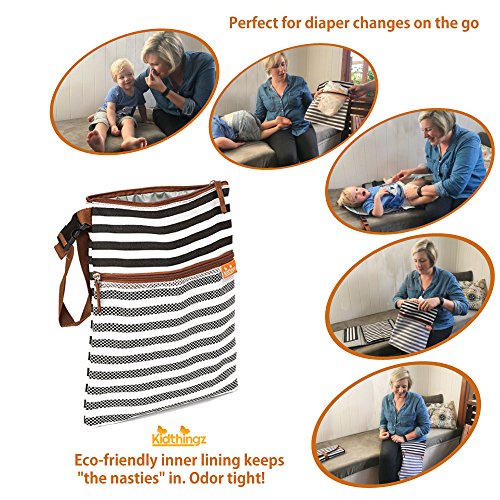 Perfect for diaper changes on the go

Kidthingz

Eco-friendly inner lining keeps "the nasties" in. Odor tight!