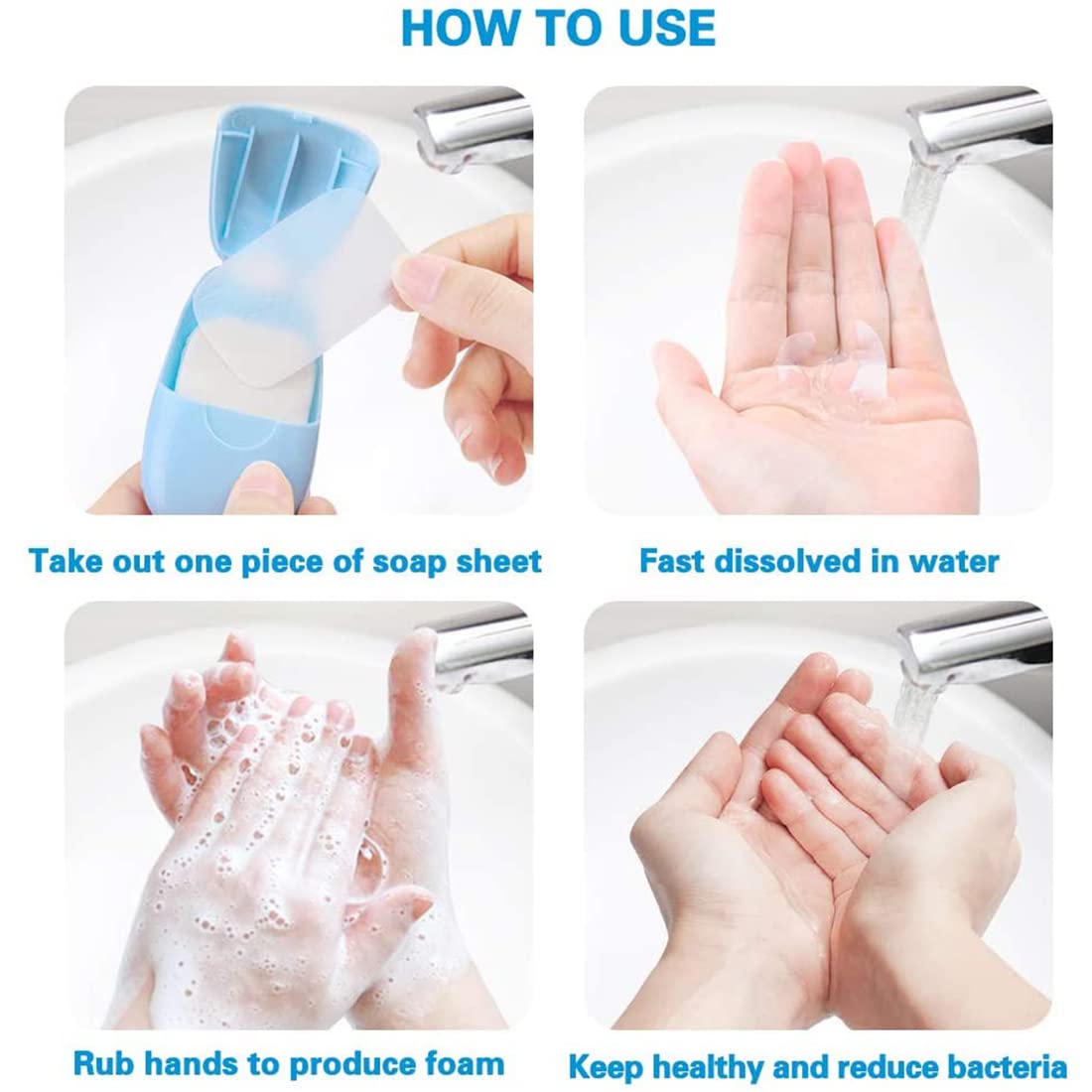 HOW TO USE

Take out one piece of soap sheet

Fast dissolved in water

Rub hands to produce foam

Keep healthy and reduce bacteria