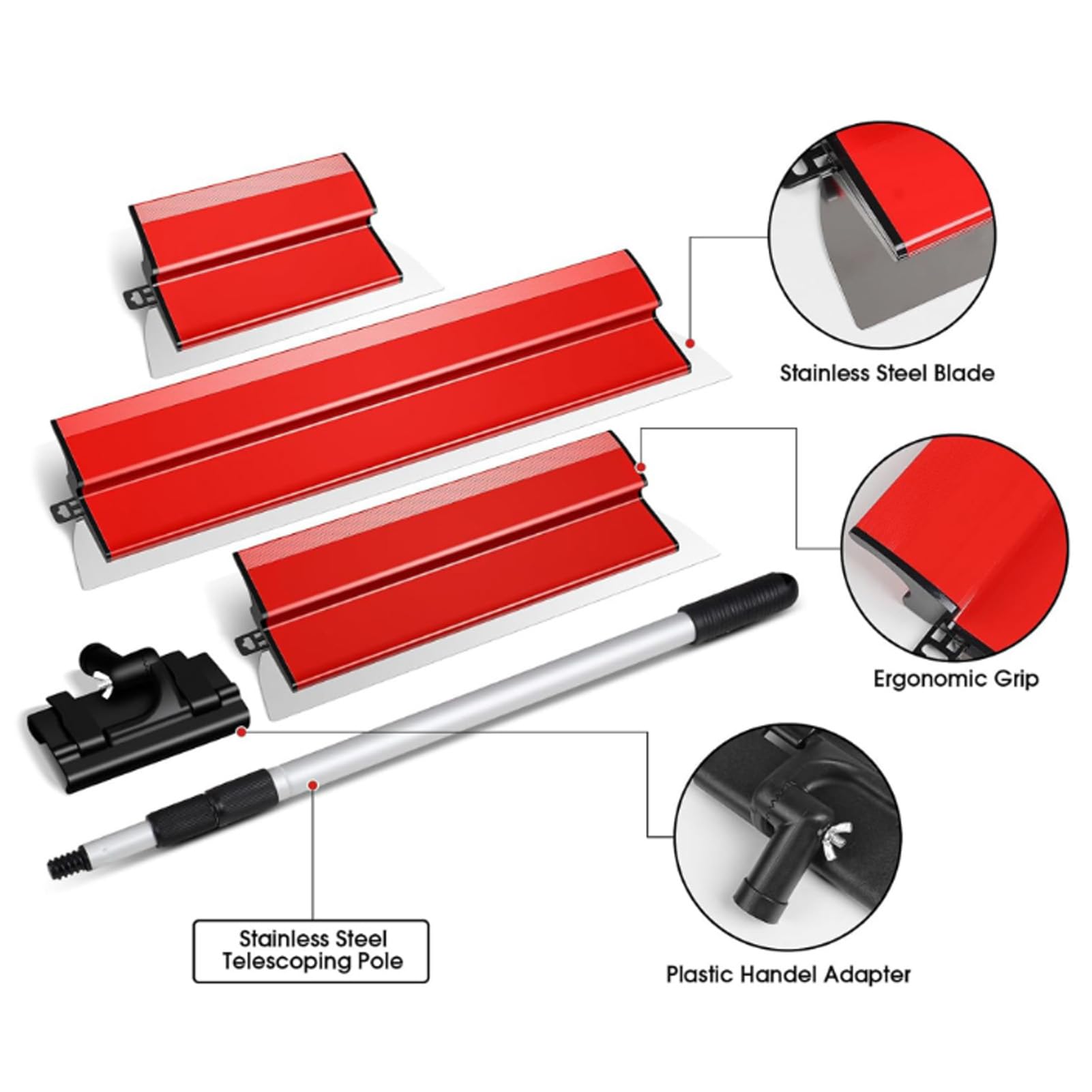 Stainless Steel Blade

Ergonomic Grip

Stainless Steel Telescoping Pole

Plastic Handel Adapter