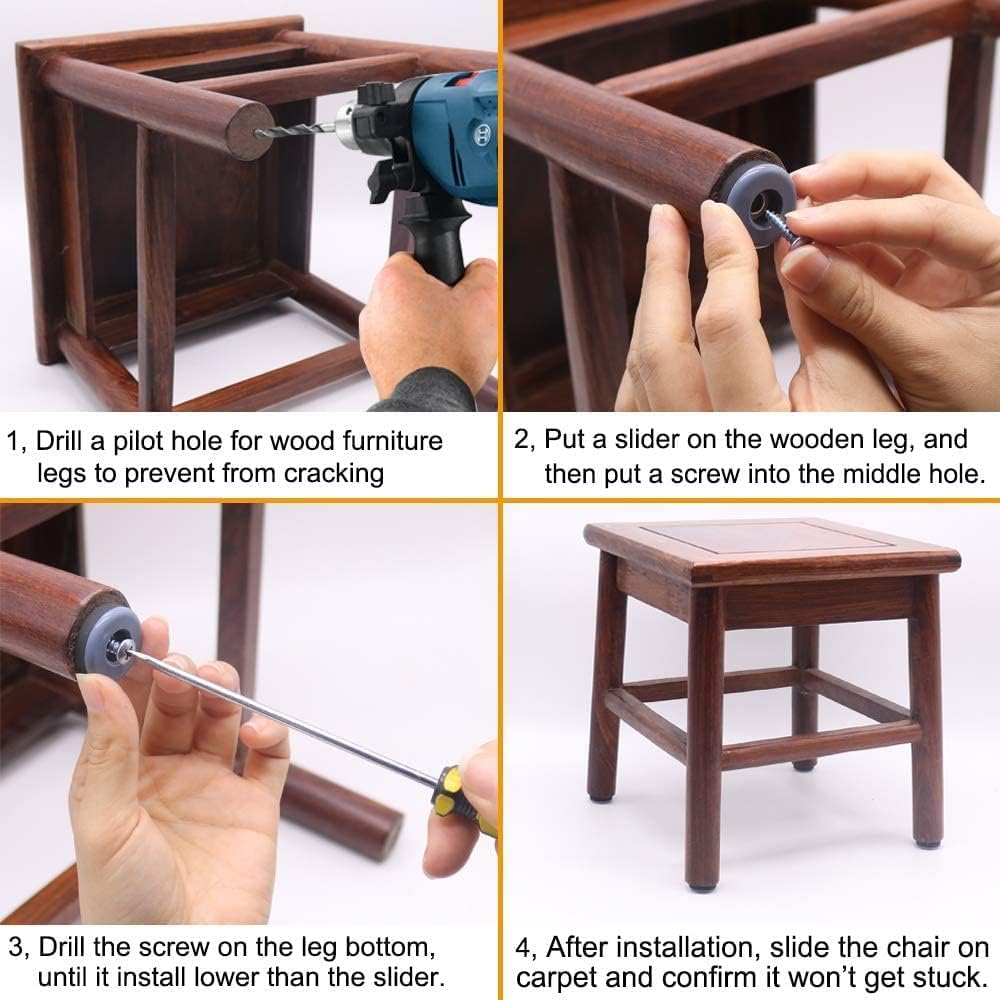 1, Drill a pilot hole for wood furniture legs to prevent from cracking

2, Put a slider on the wooden leg, and then put a screw into the middle hole.

3, Drill the screw on the leg bottom, until it install lower than the slider.

4, After installation, slide the chair on carpet and confirm it won't get stuck.