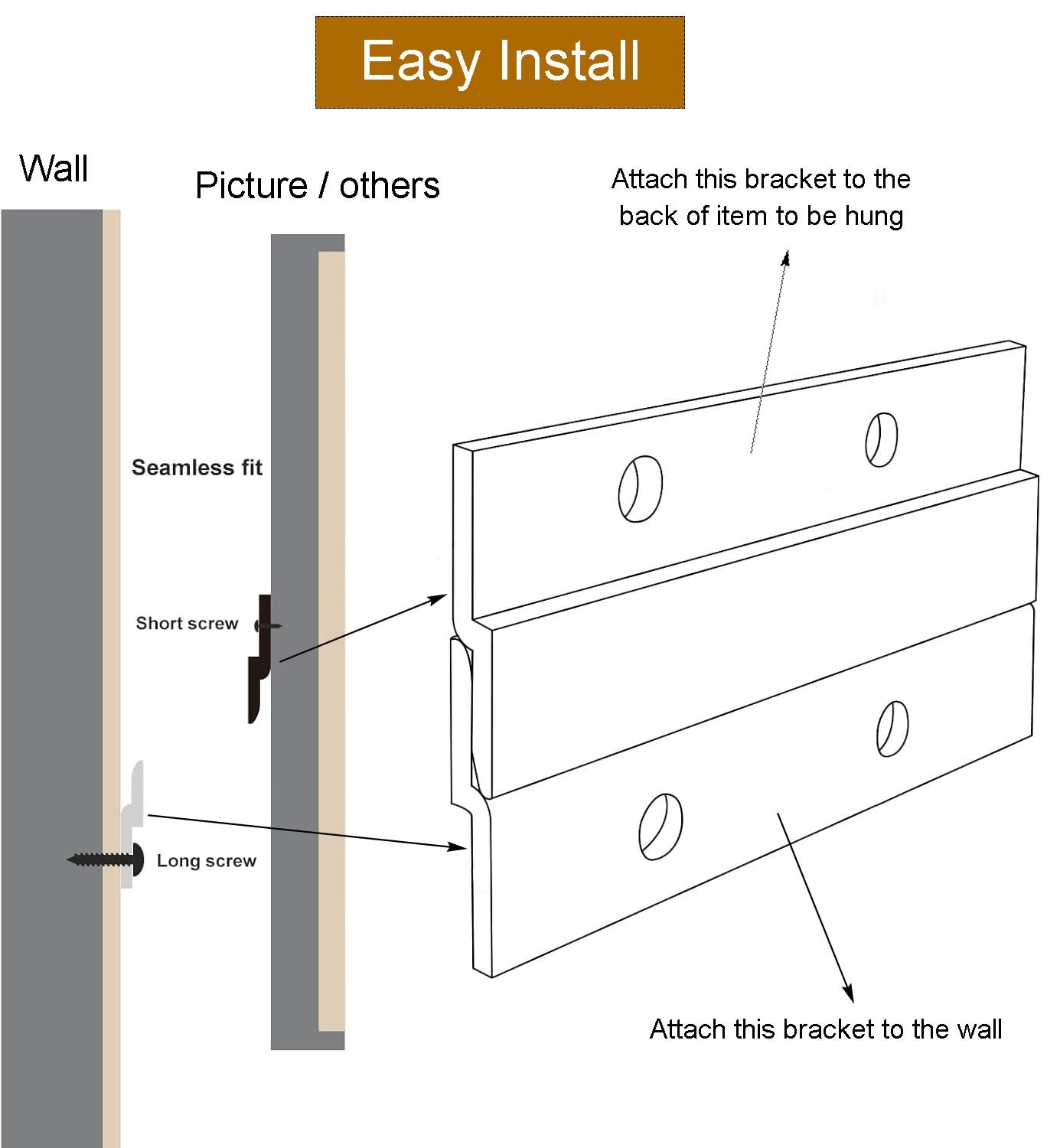 Easy Install

Wall

Picture / others

Attach this bracket to the back of item to be hung

Seamless fit

Short screw

Long screw

Attach this bracket to the wall