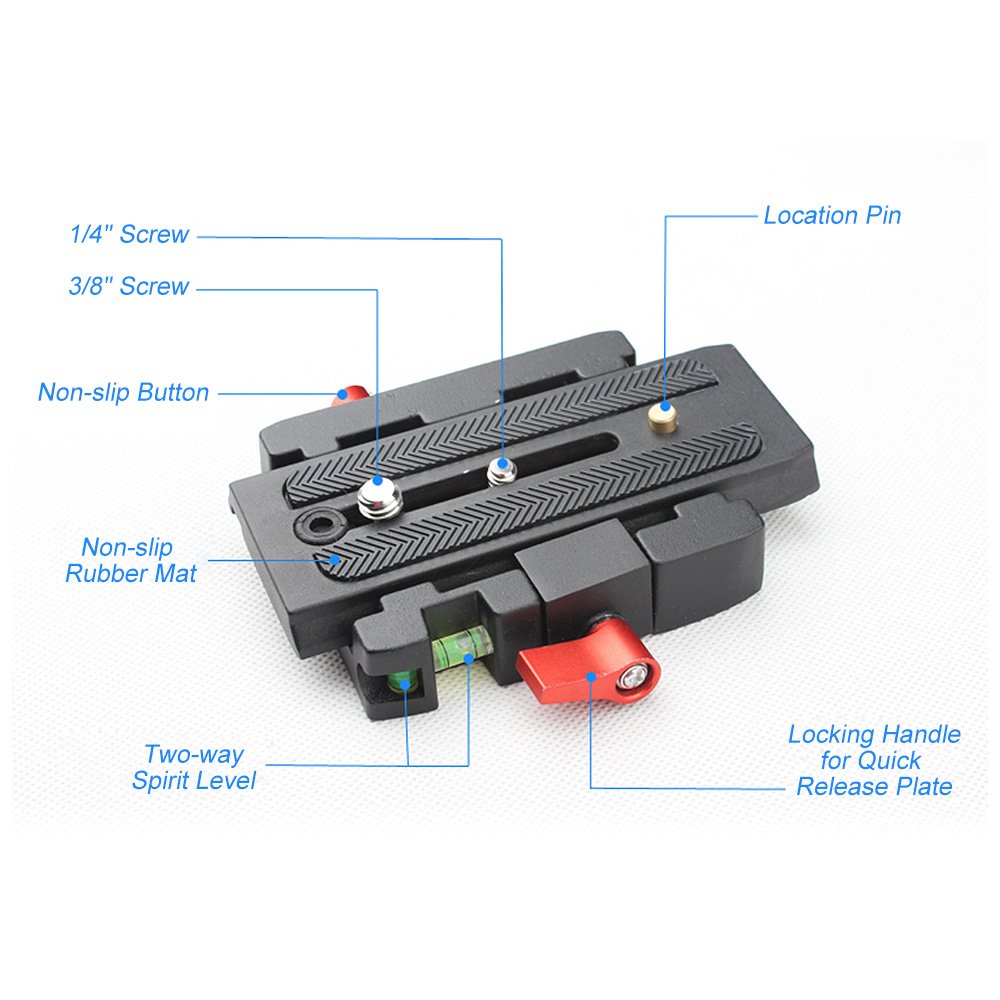 1/4" Screw

3/8" Screw

Location Pin

Non-slip Button

Non-slip Rubber Mat

Two-way Spirit Level

Locking Handle for Quick Release Plate