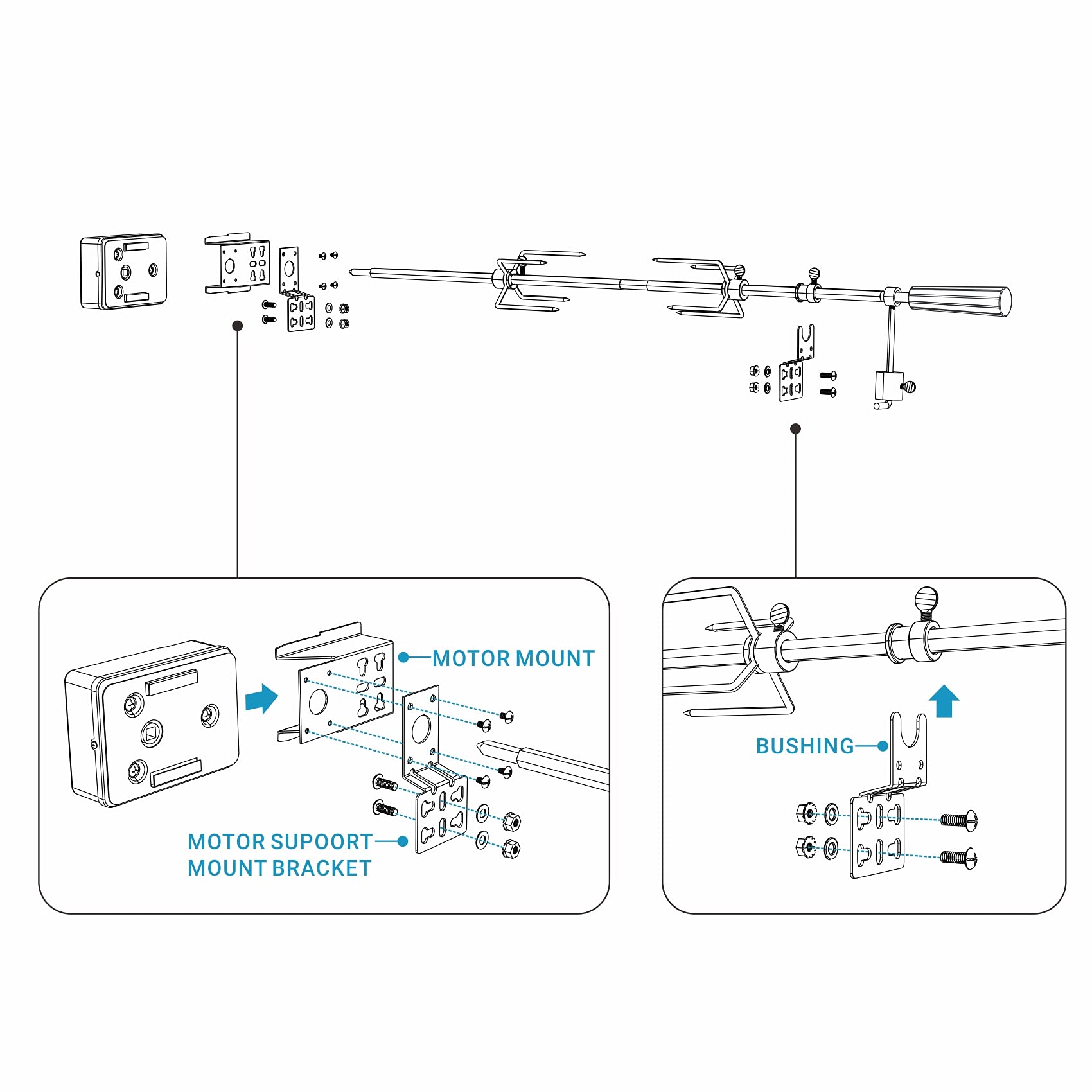 MOTOR MOUNT

MOTOR SUPOORT MOUNT BRACKET

BUSHING