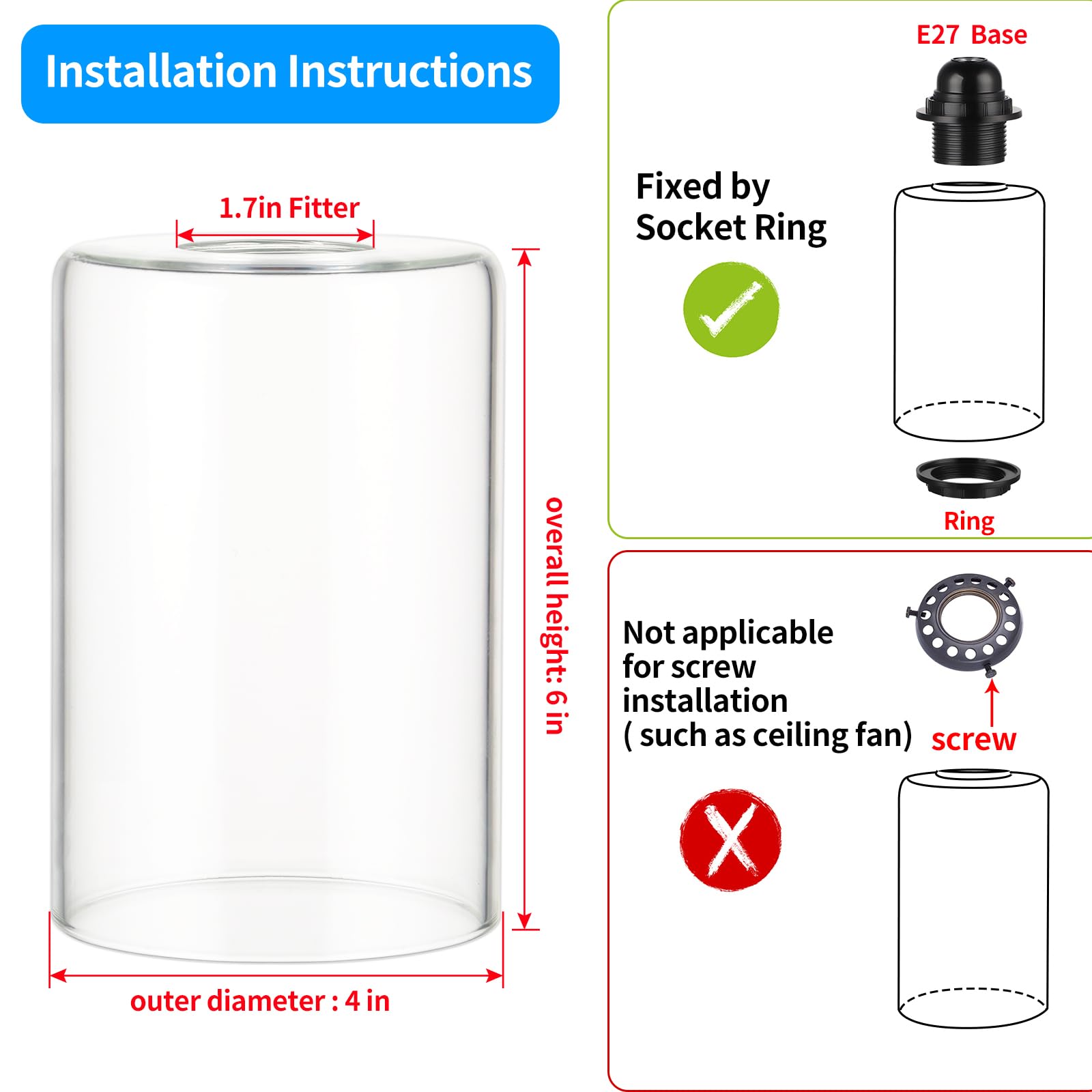 Installation Instructions

1.7in Fitter

overall height: 6 in

outer diameter : 4 in

E27 Base

Fixed by Socket Ring

Ring

Not applicable for screw installation ( such as ceiling fan)

screw