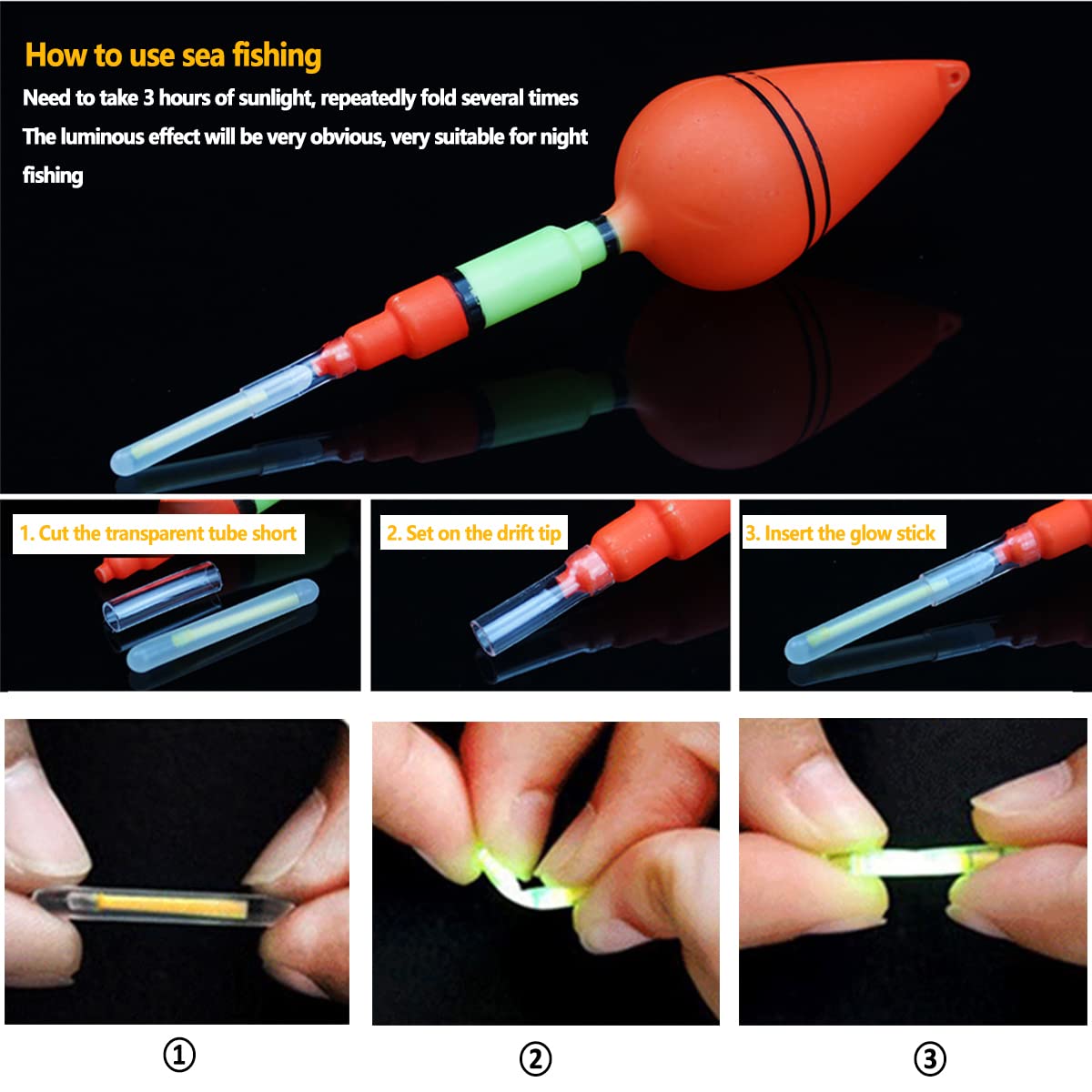 How to use sea fishing

Need to take 3 hours of sunlight, repeatedly fold several times

The luminous effect will be very obvious, very suitable for night fishing

1. Cut the transparent tube short

2. Set on the drift tip

3. Insert the glow stick

①

②

③