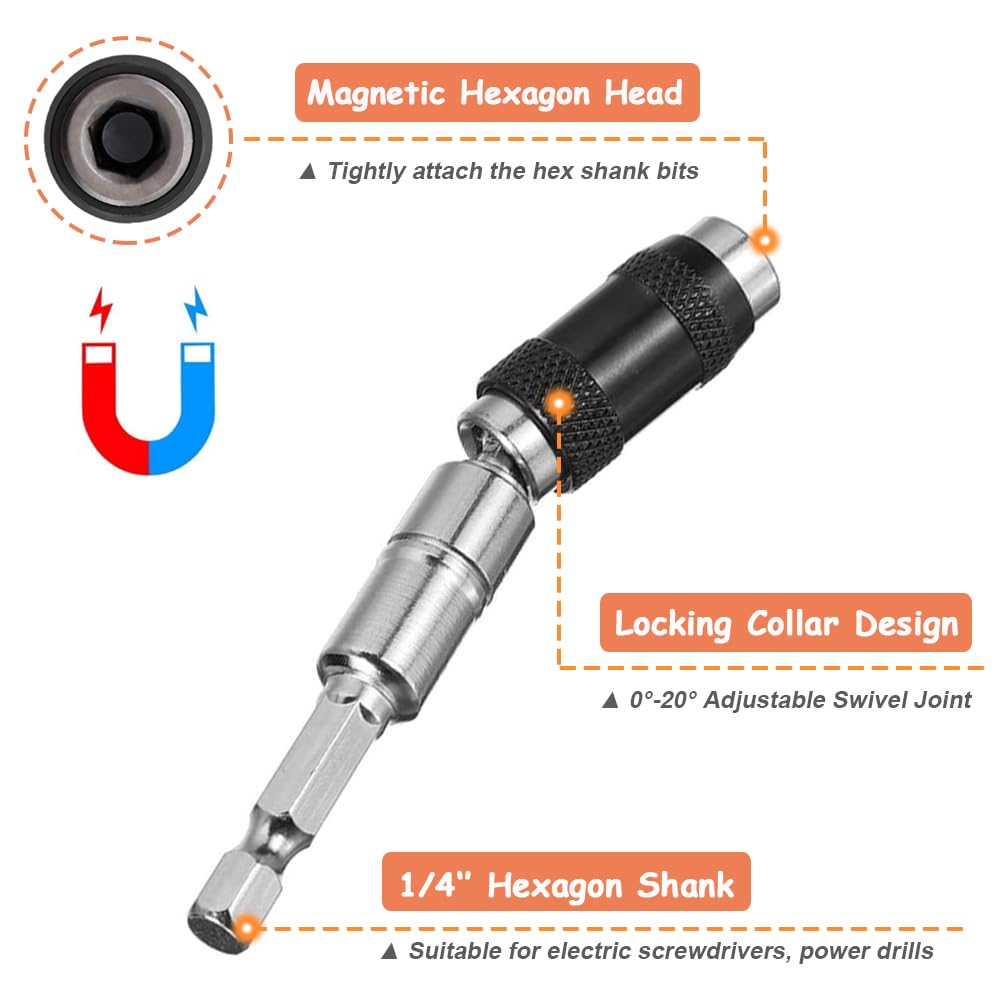 Magnetic Hexagon Head

▲ Tightly attach the hex shank bits

Locking Collar Design

▲ 0°-20° Adjustable Swivel Joint

1/4" Hexagon Shank

▲ Suitable for electric screwdrivers, power drills