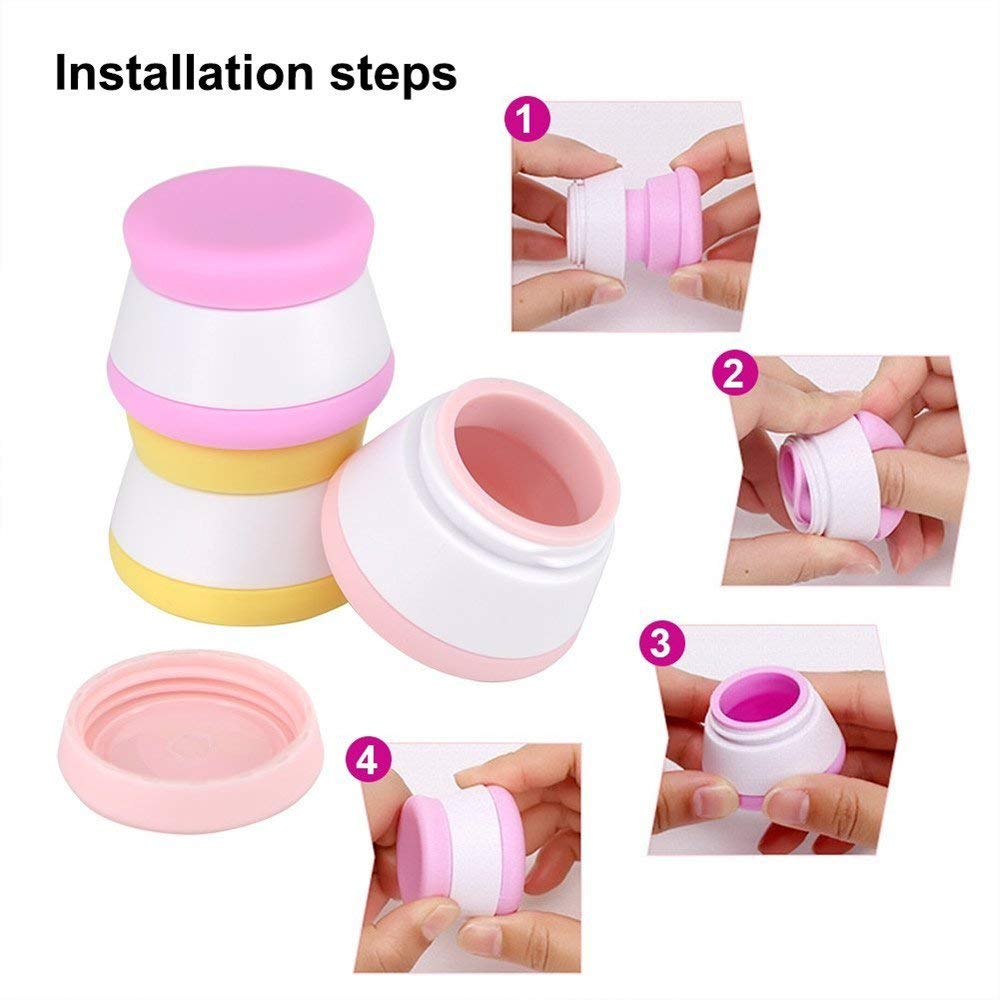 Installation steps

1

2

3

4