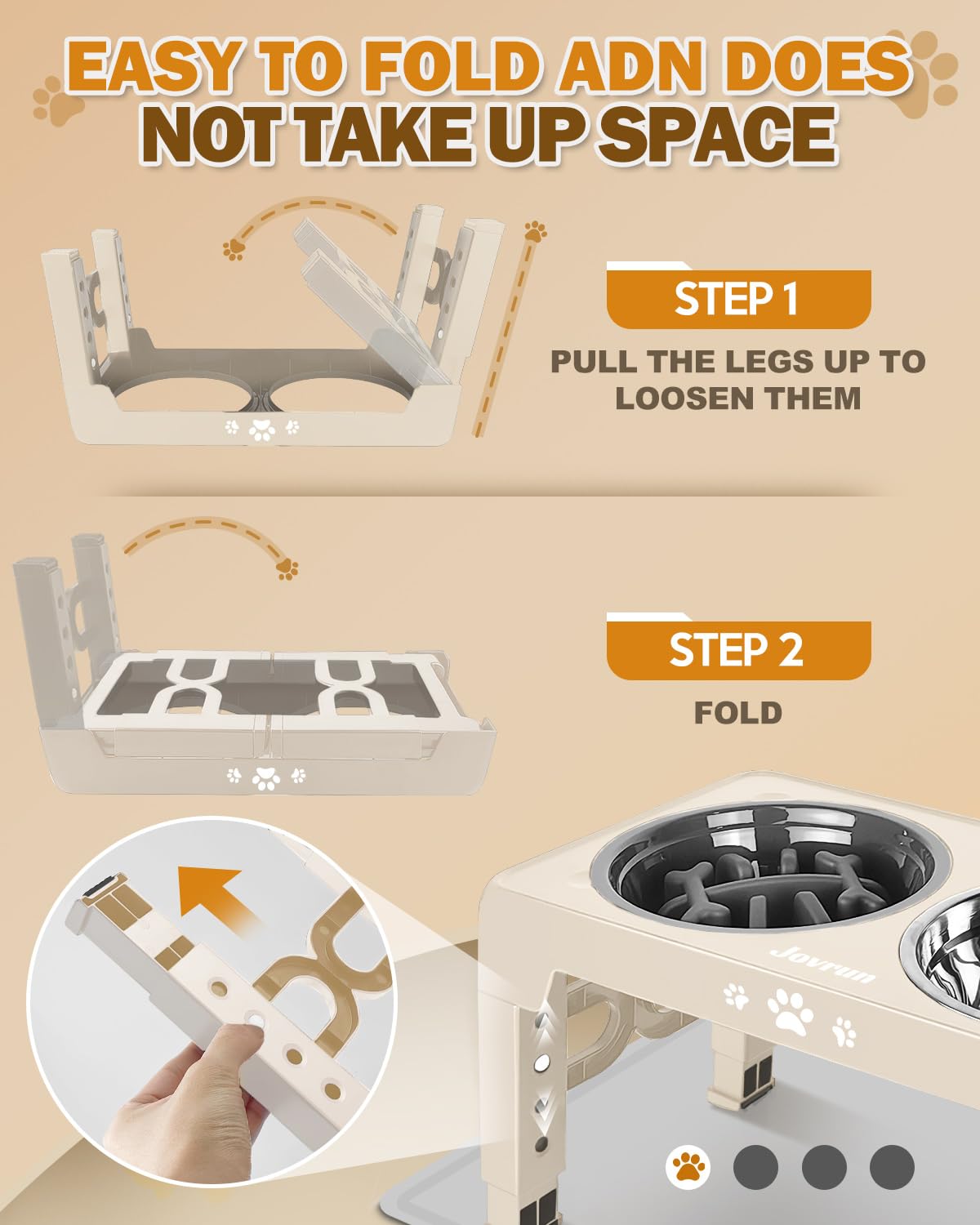 EASY TO FOLD ADN DOES NOT TAKE UP SPACE

STEP 1

PULL THE LEGS UP TO LOOSEN THEM

STEP 2

FOLD

Jovrun